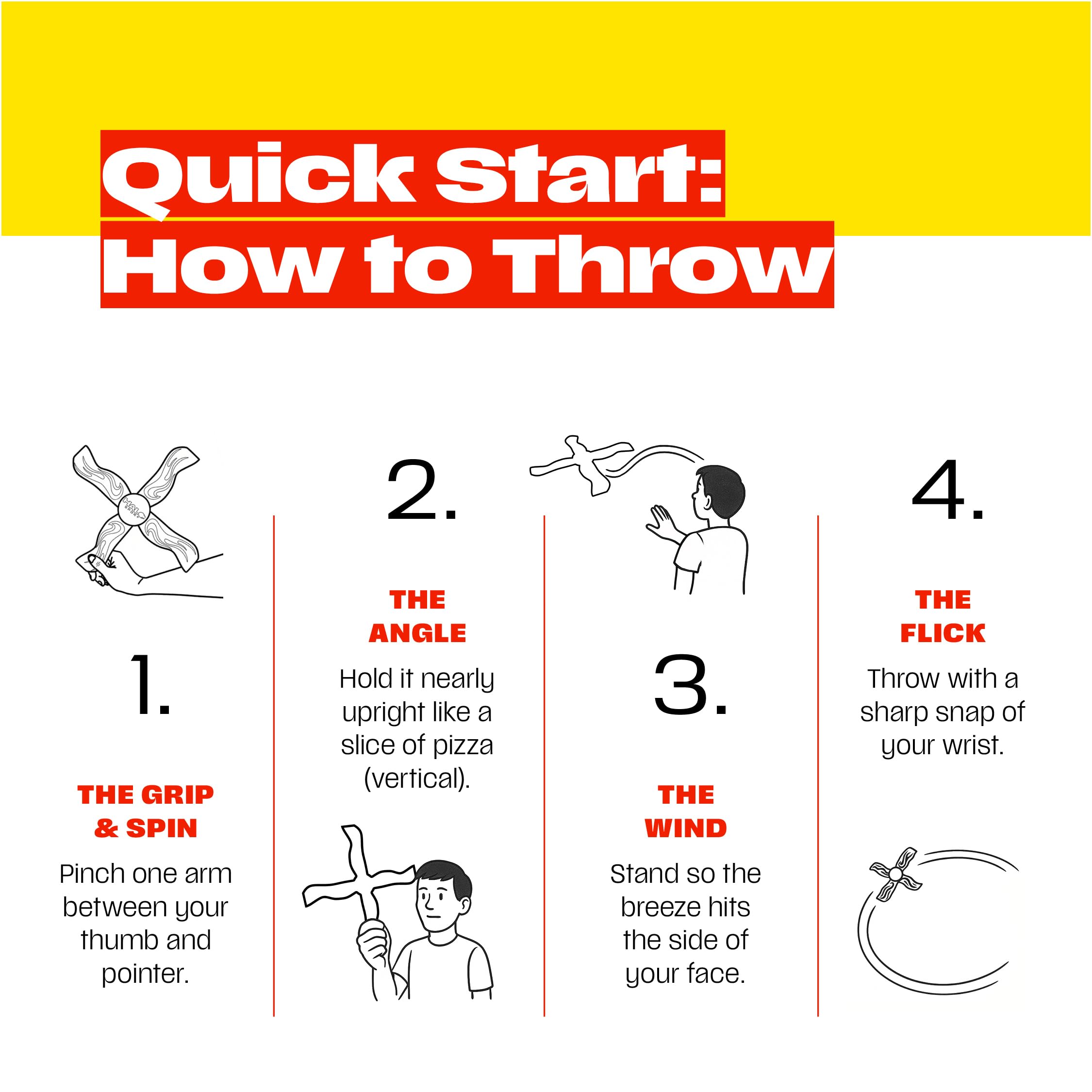 Quick Start:
How to Throw

HALO

1.

THE GRIP & SPIN

Pinch one arm between your thumb and pointer.

2.

THE ANGLE

Hold it nearly upright like a slice of pizza (vertical).

3.

THE WIND

Stand so the breeze hits the side of your face.

4.

THE FLICK

Throw with a sharp snap of your wrist.