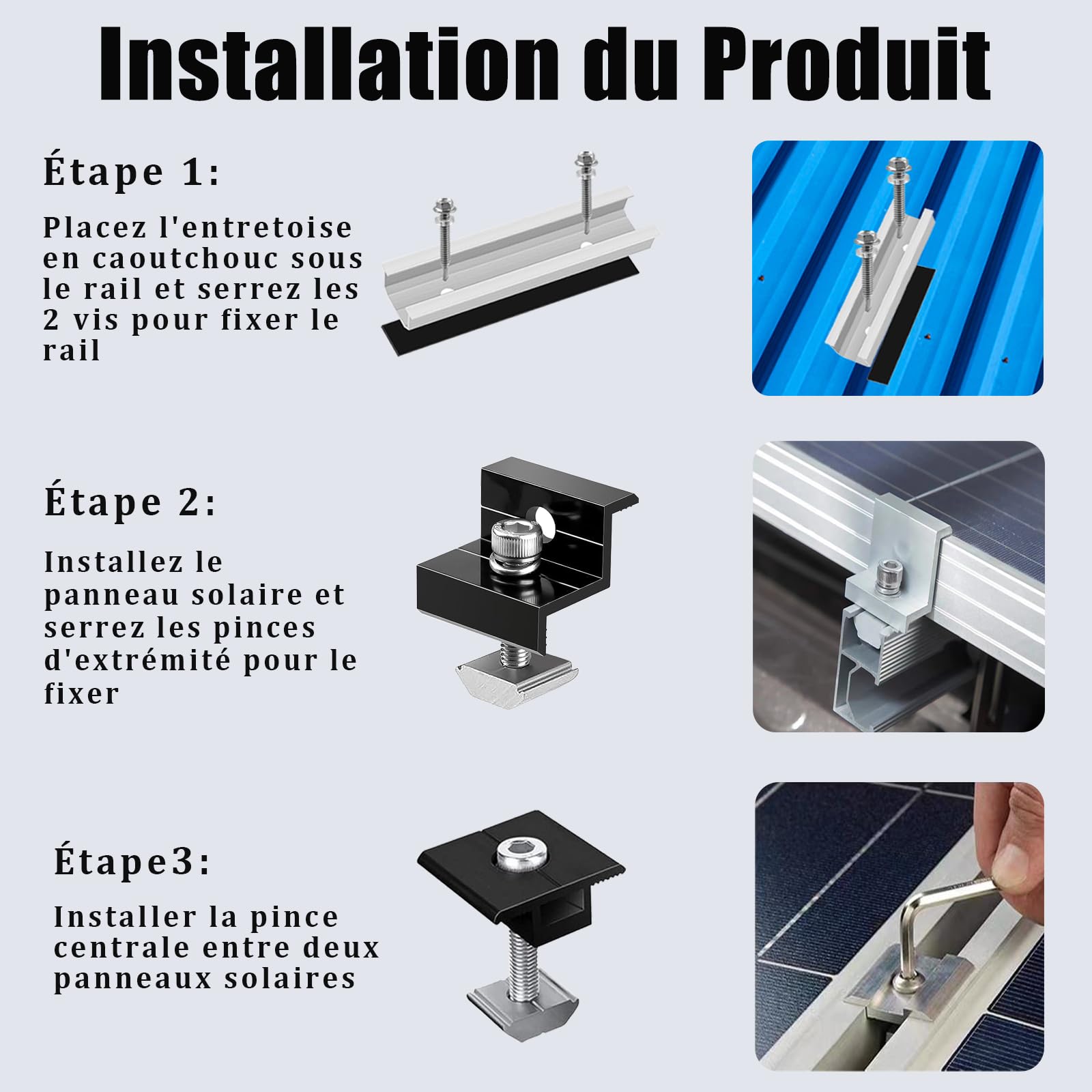 Installation du Produit

Étape 1:

Placez l'entretoise en caoutchouc sous le rail et serrez les 2 vis pour fixer le rail

Étape 2:

Installez le panneau solaire et serrez les pinces d'extrémité pour le fixer

Étape3:

Installer la pince centrale entre deux panneaux solaires