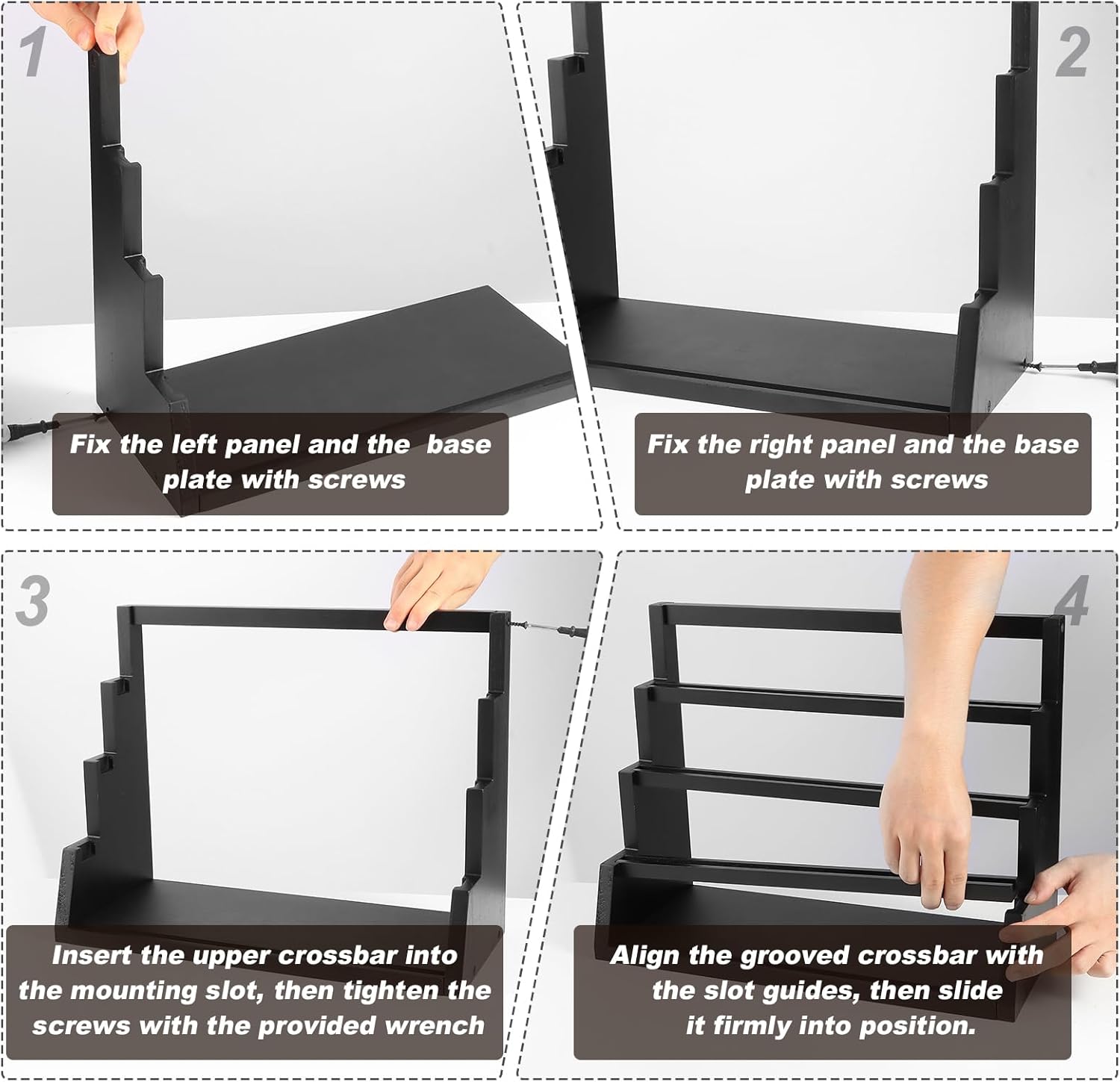 1

Fix the left panel and the  base plate with screws

2

Fix the right panel and the base plate with screws

3

Insert the upper crossbar into the mounting slot, then tighten the screws with the provided wrench

4

Align the grooved crossbar with the slot guides, then slide it firmly into position.