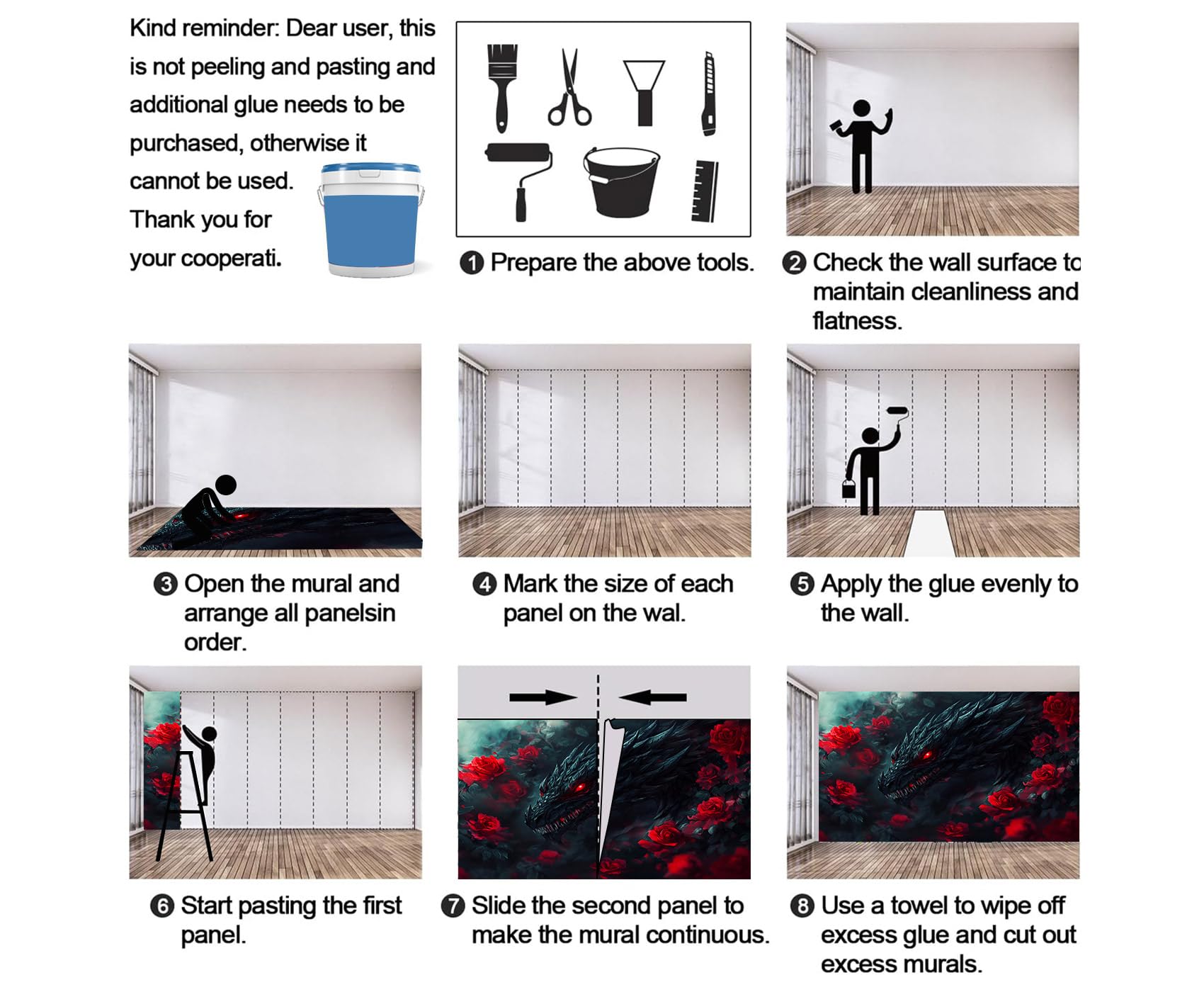 Kind reminder: Dear user, this is not peeling and pasting and additional glue needs to be purchased, otherwise it cannot be used. Thank you for your cooperati.

❶ Prepare the above tools.

❷ Check the wall surface to maintain cleanliness and flatness.

❸ Open the mural and arrange all panelsin order.

❹ Mark the size of each panel on the wal.

❺ Apply the glue evenly to the wall.

❻ Start pasting the first panel.

❼ Slide the second panel to make the mural continuous.

❽ Use a towel to wipe off excess glue and cut out excess murals.