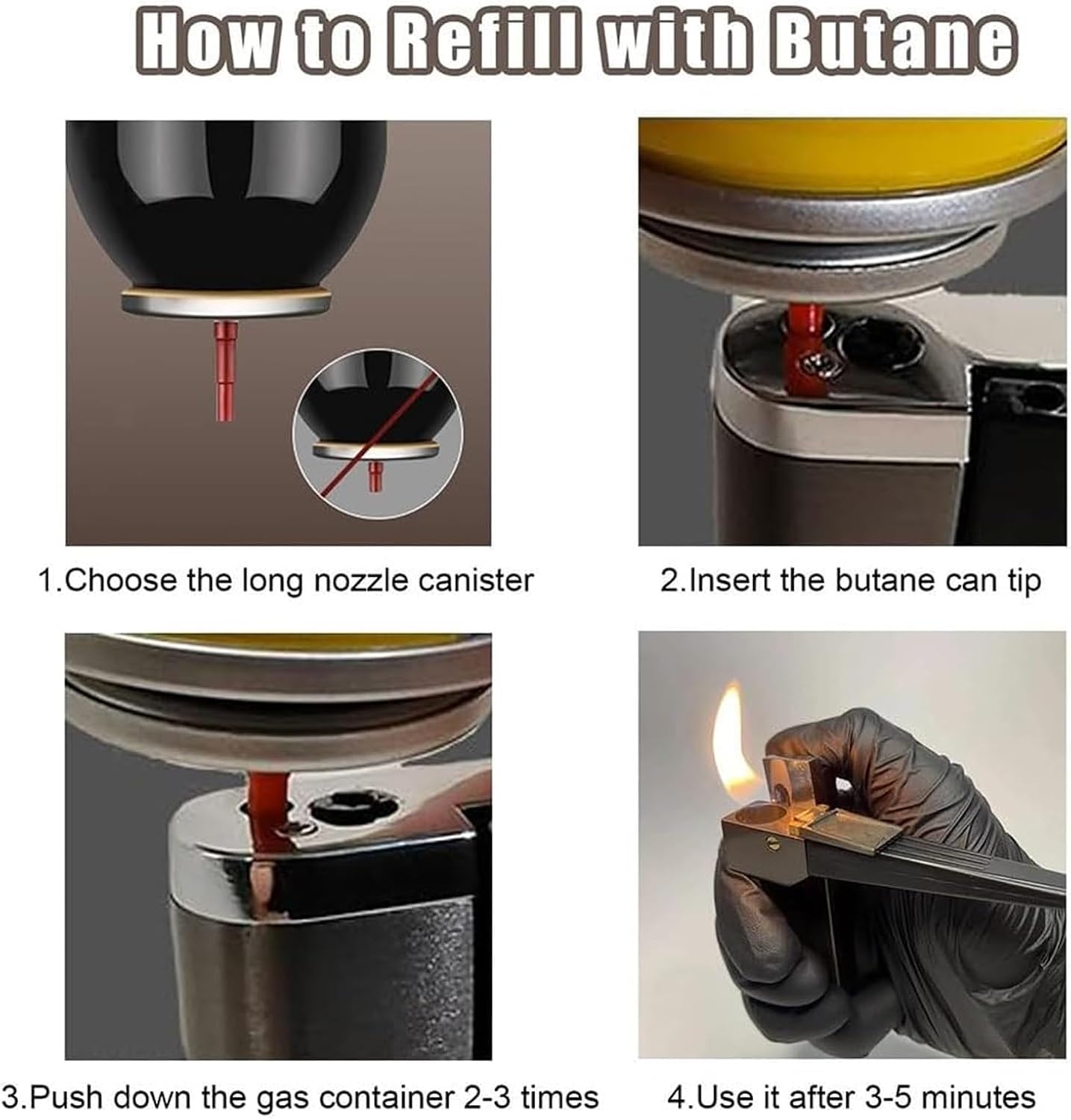 How to Refill with Butane

1.Choose the long nozzle canister

2.Insert the butane can tip

3.Push down the gas container 2-3 times

4.Use it after 3-5 minutes