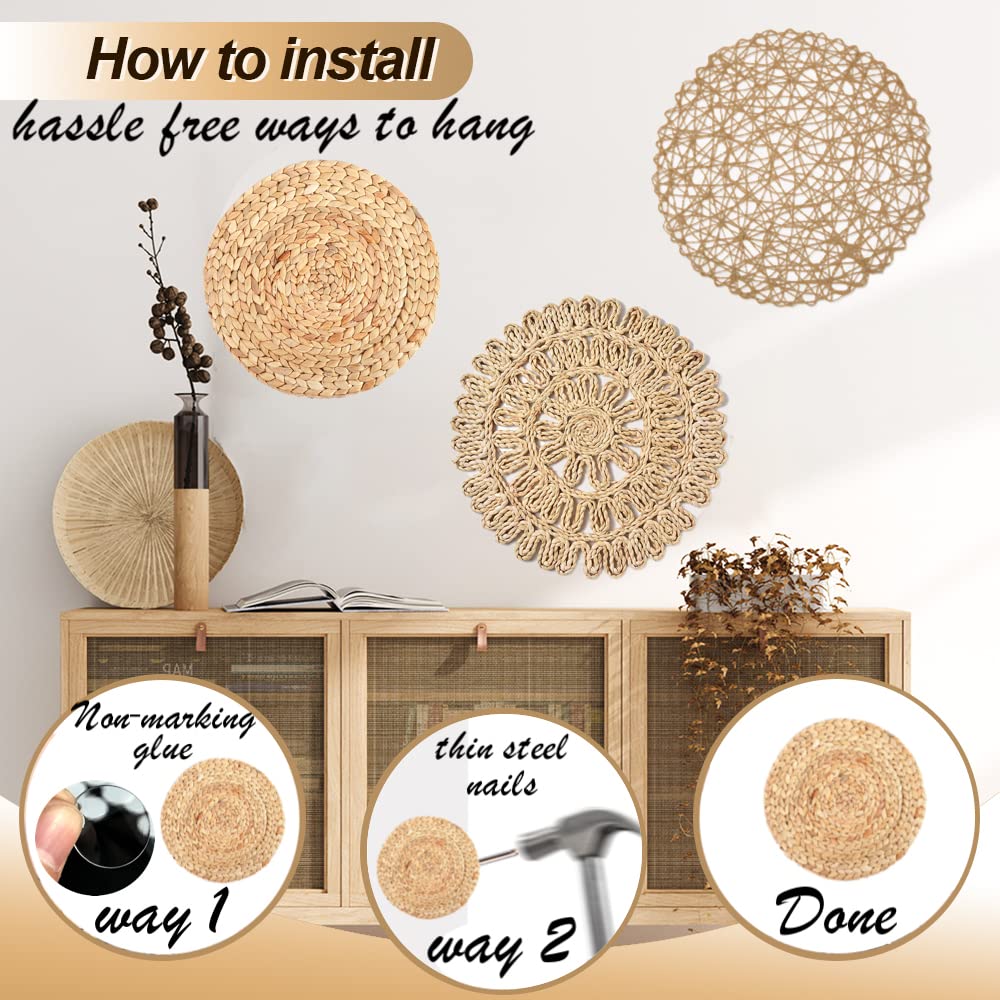 How to install
hassle free ways to hang

Non-marking glue
way 1

thin steel nails
way 2

Done