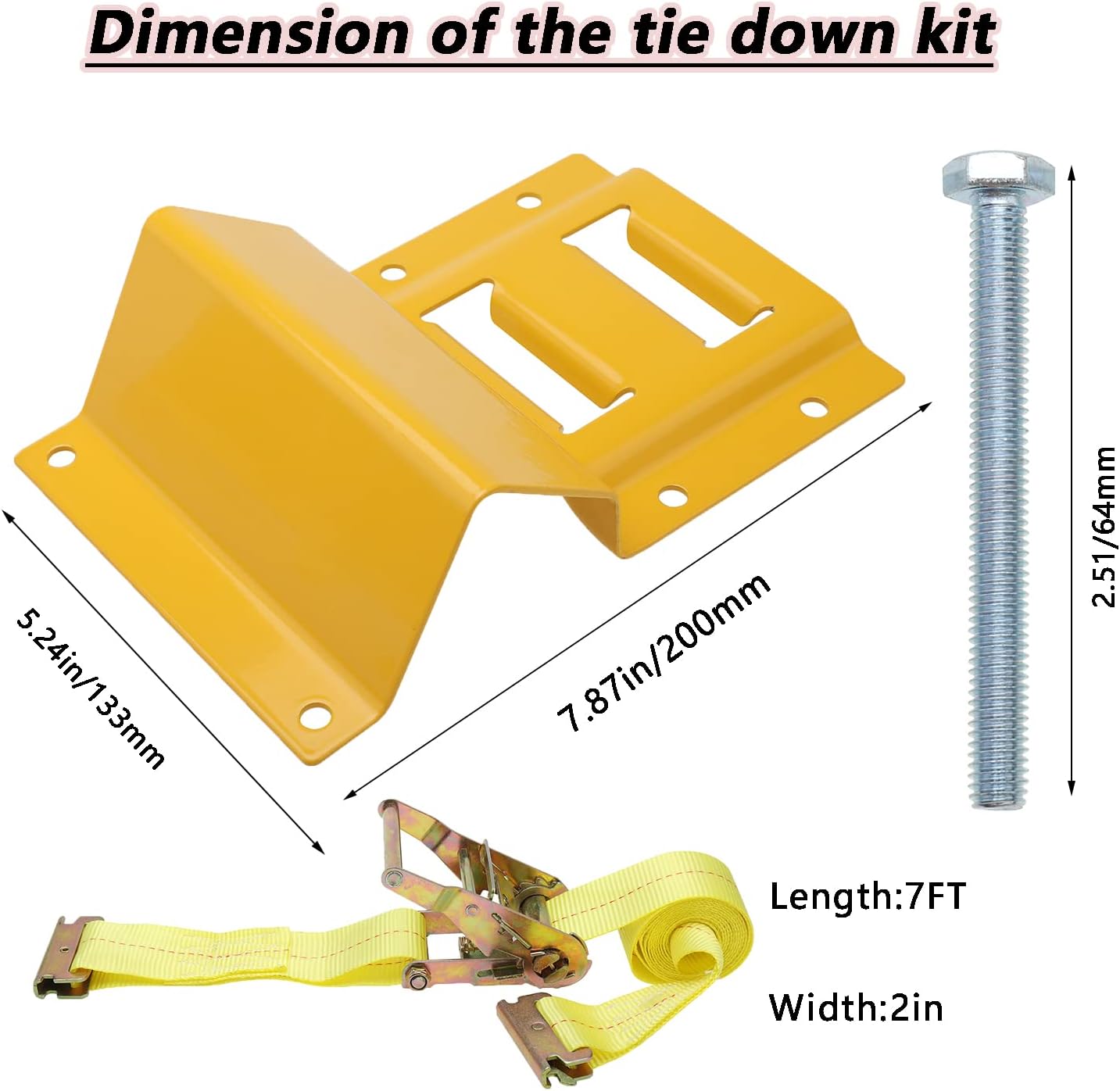 Dimension of the tie down kit

5.24in/133mm

7.87in/200mm

2.51/64mm

Length:7FT

Width:2in