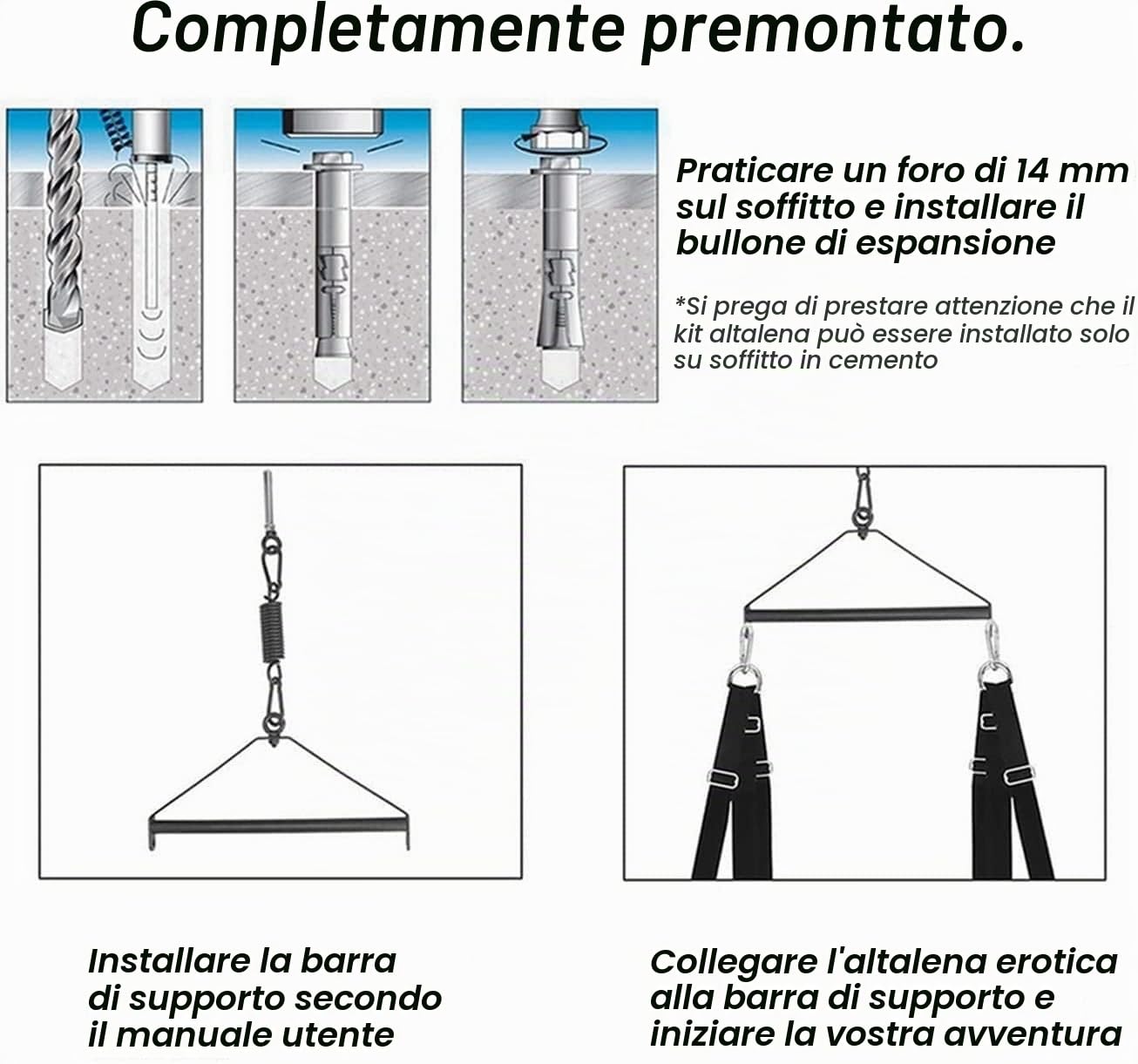 Completamente premontato.

Praticare un foro di 14 mm sul soffitto e installare il bullone di espansione

*Si prega di prestare attenzione che il kit altalena può essere installato solo su soffitto in cemento

Installare la barra di supporto secondo il manuale utente

Collegare l'altalena erotica alla barra di supporto e iniziare la vostra avventura