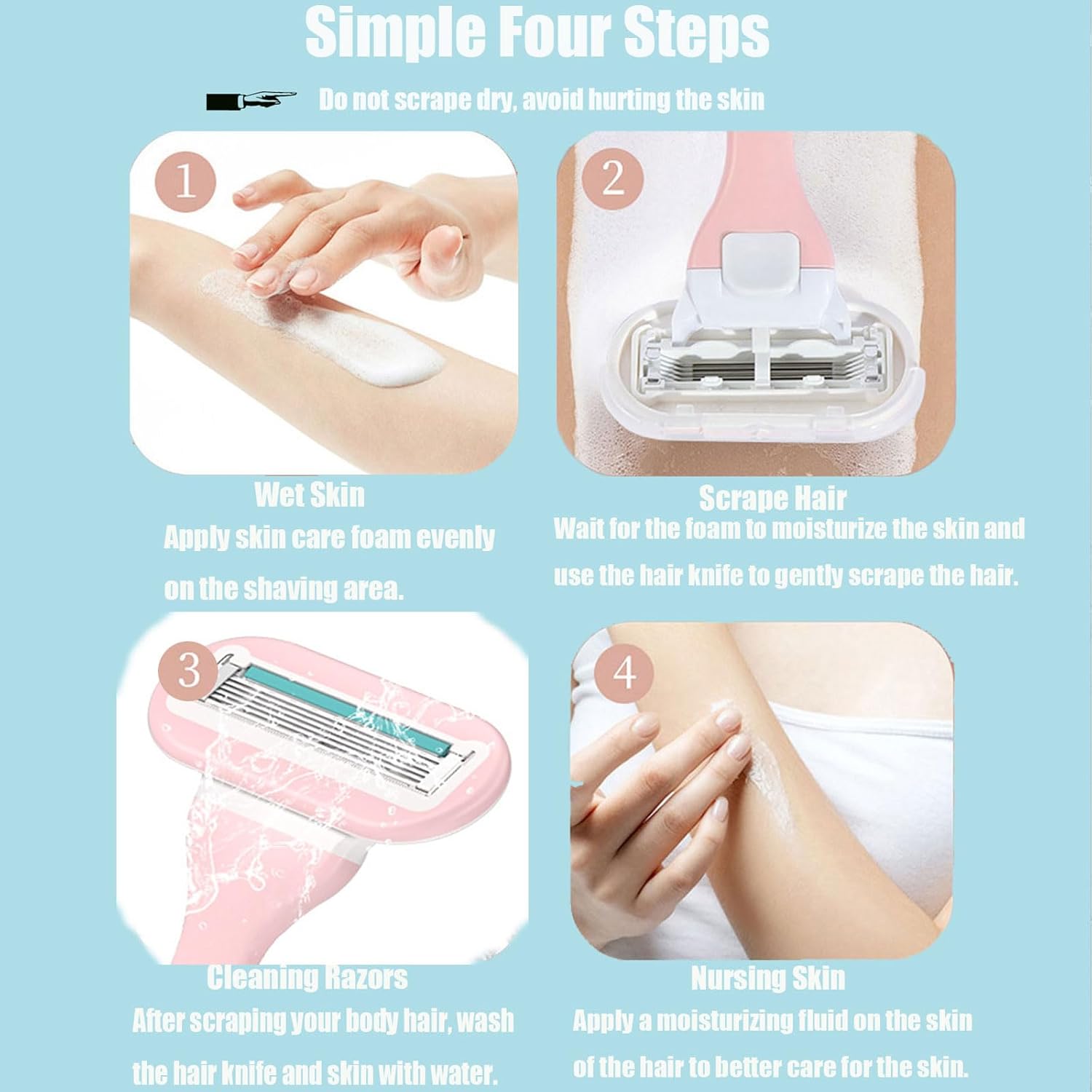 Simple Four Steps

Do not scrape dry, avoid hurting the skin

1

Wet Skin
Apply skin care foam evenly on the shaving area.

2

Scrape Hair
Wait for the foam to moisturize the skin and use the hair knife to gently scrape the hair.

3

Cleaning Razors
After scraping your body hair, wash the hair knife and skin with water.

4

Nursing Skin
Apply a moisturizing fluid on the skin of the hair to better care for the skin.