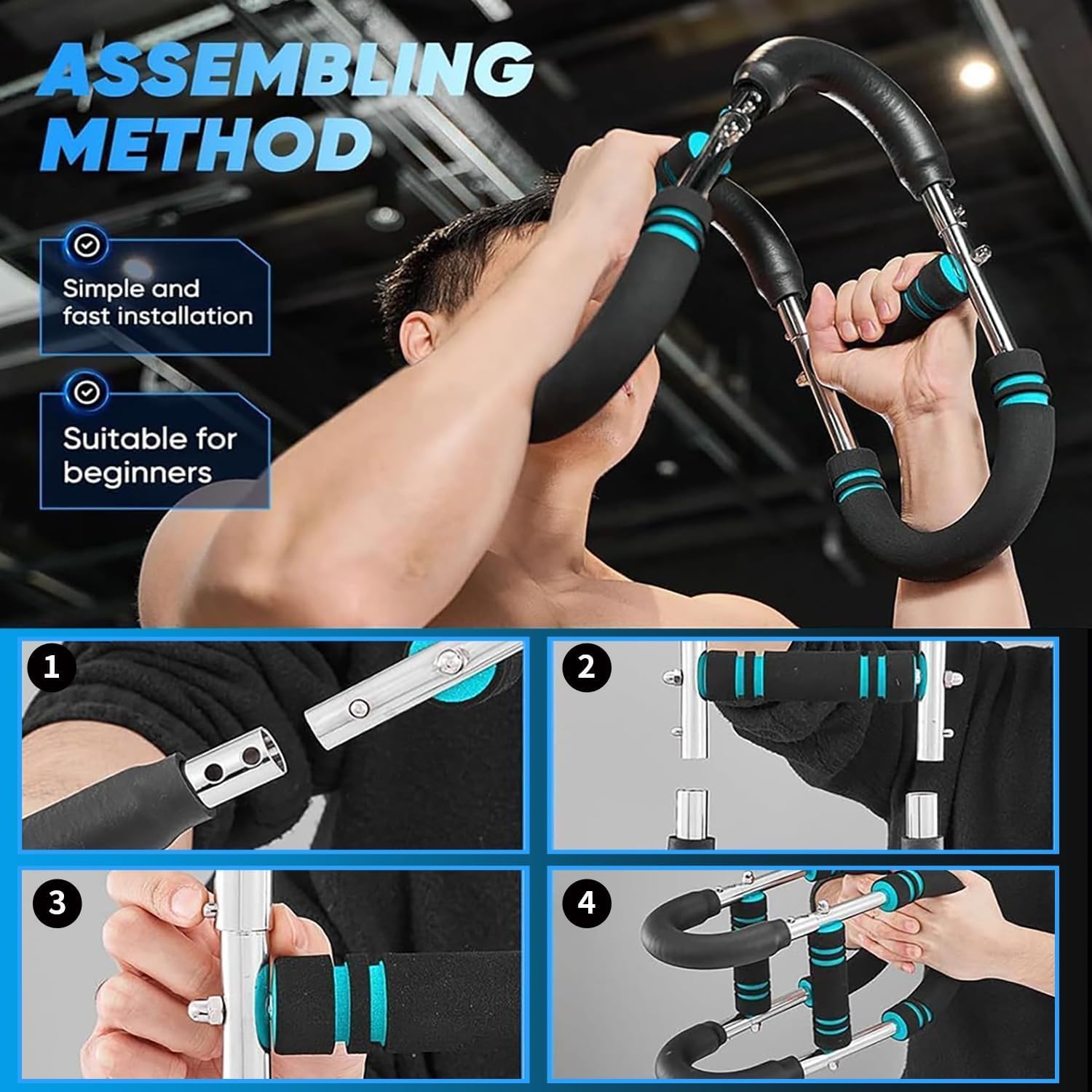 ASSEMBLING METHOD

Simple and fast installation

Suitable for beginners

1

2

3

4