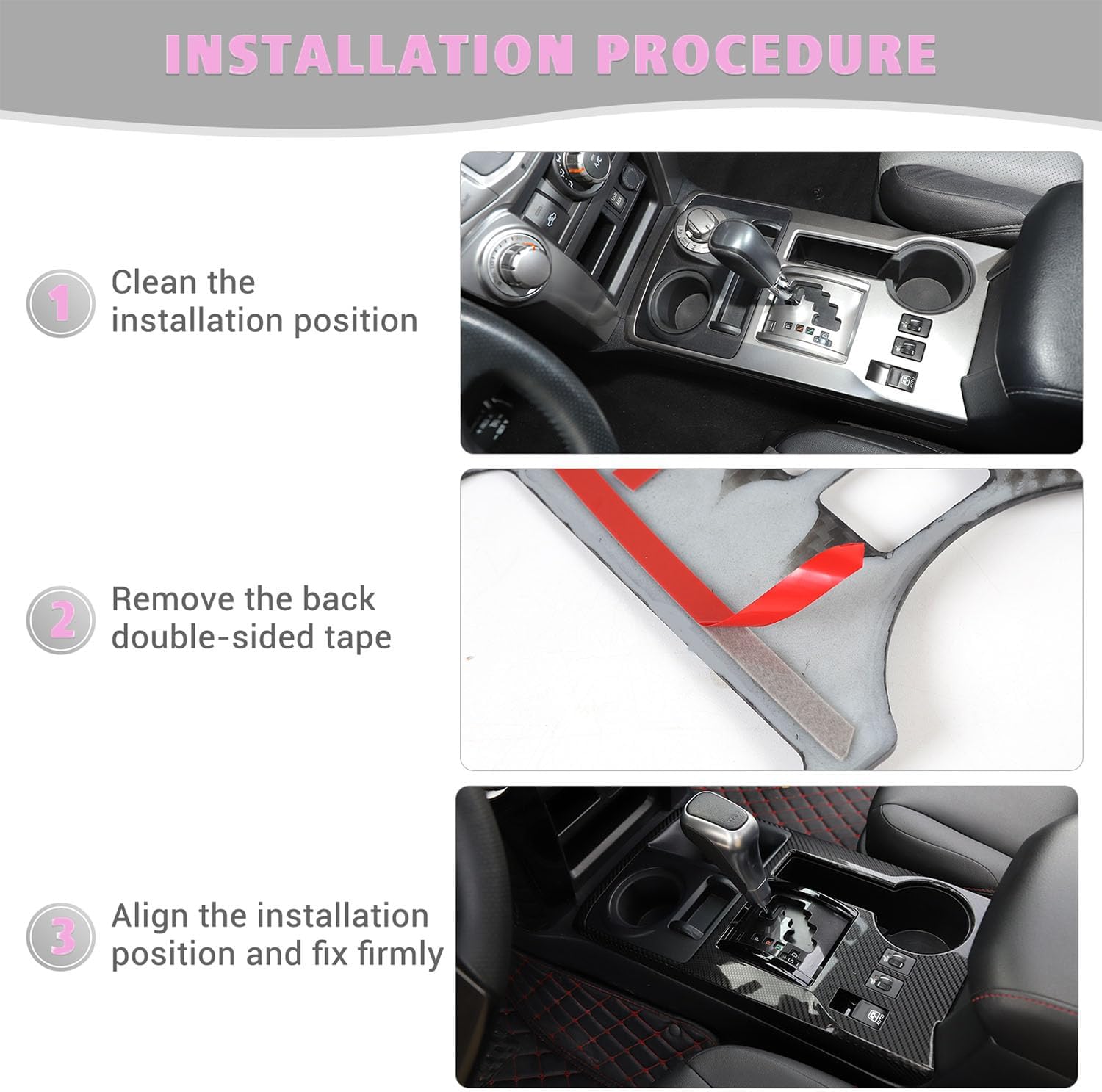 INSTALLATION PROCEDURE

1 Clean the installation position

2 Remove the back double-sided tape

3 Align the installation position and fix firmly