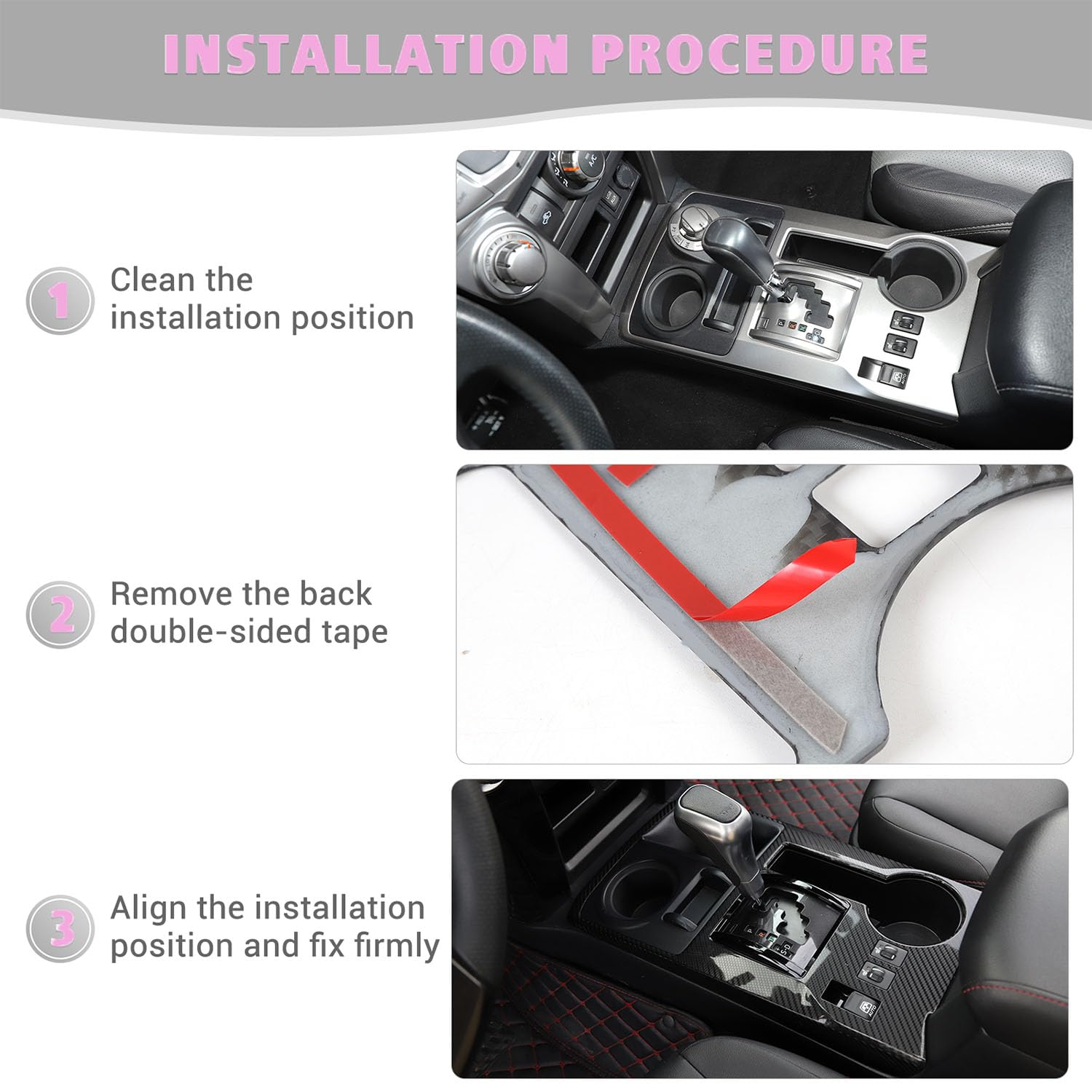 INSTALLATION PROCEDURE

1 Clean the installation position

2 Remove the back double-sided tape

3 Align the installation position and fix firmly