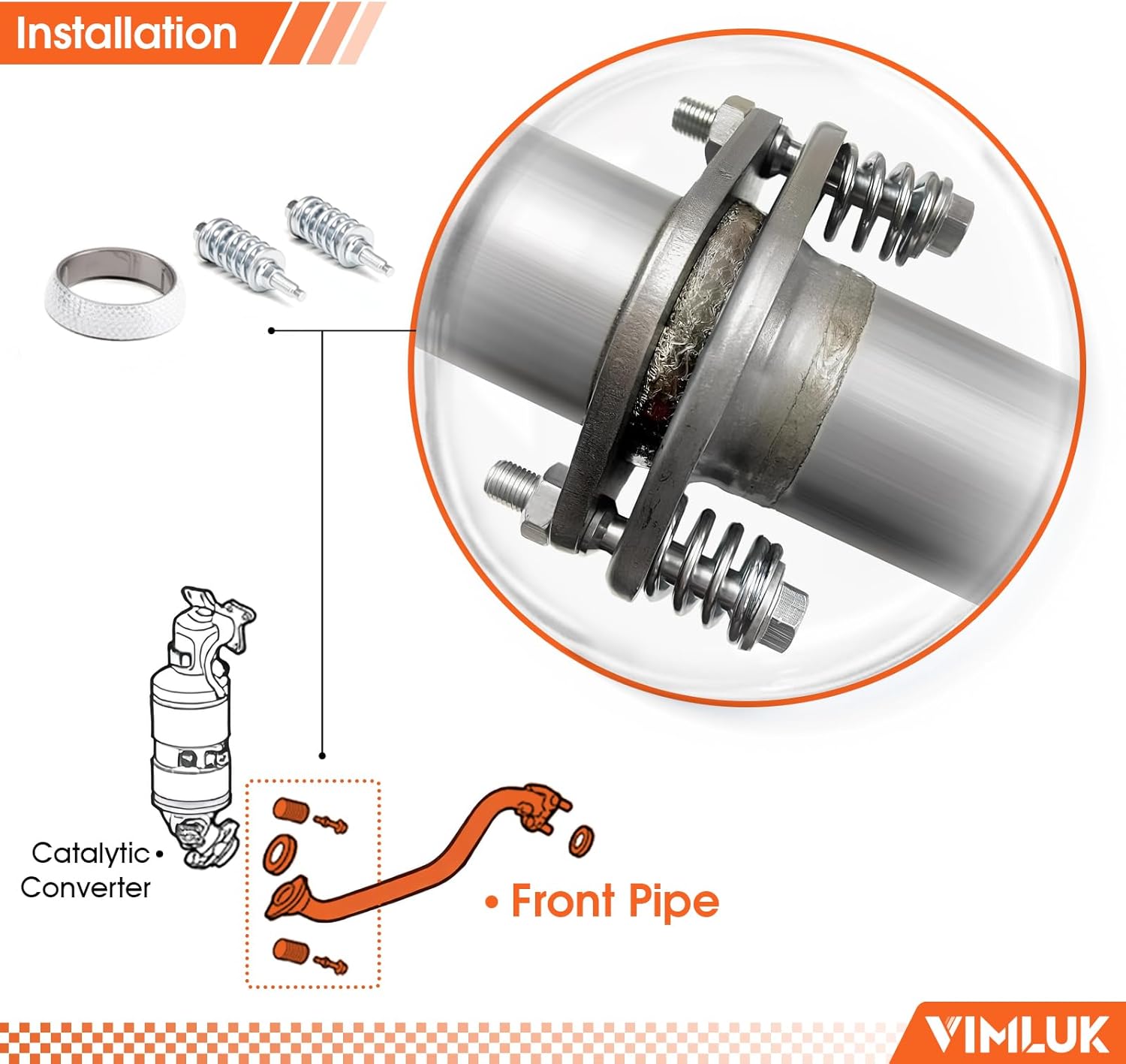 Installation

Catalytic Converter

Front Pipe

VIMLUK