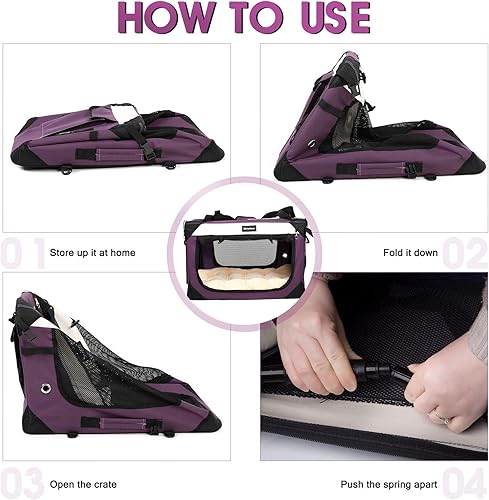 HOW TO USE

01 Store up it at home

Fold it down 02

03 Open the crate

Push the spring apart 04