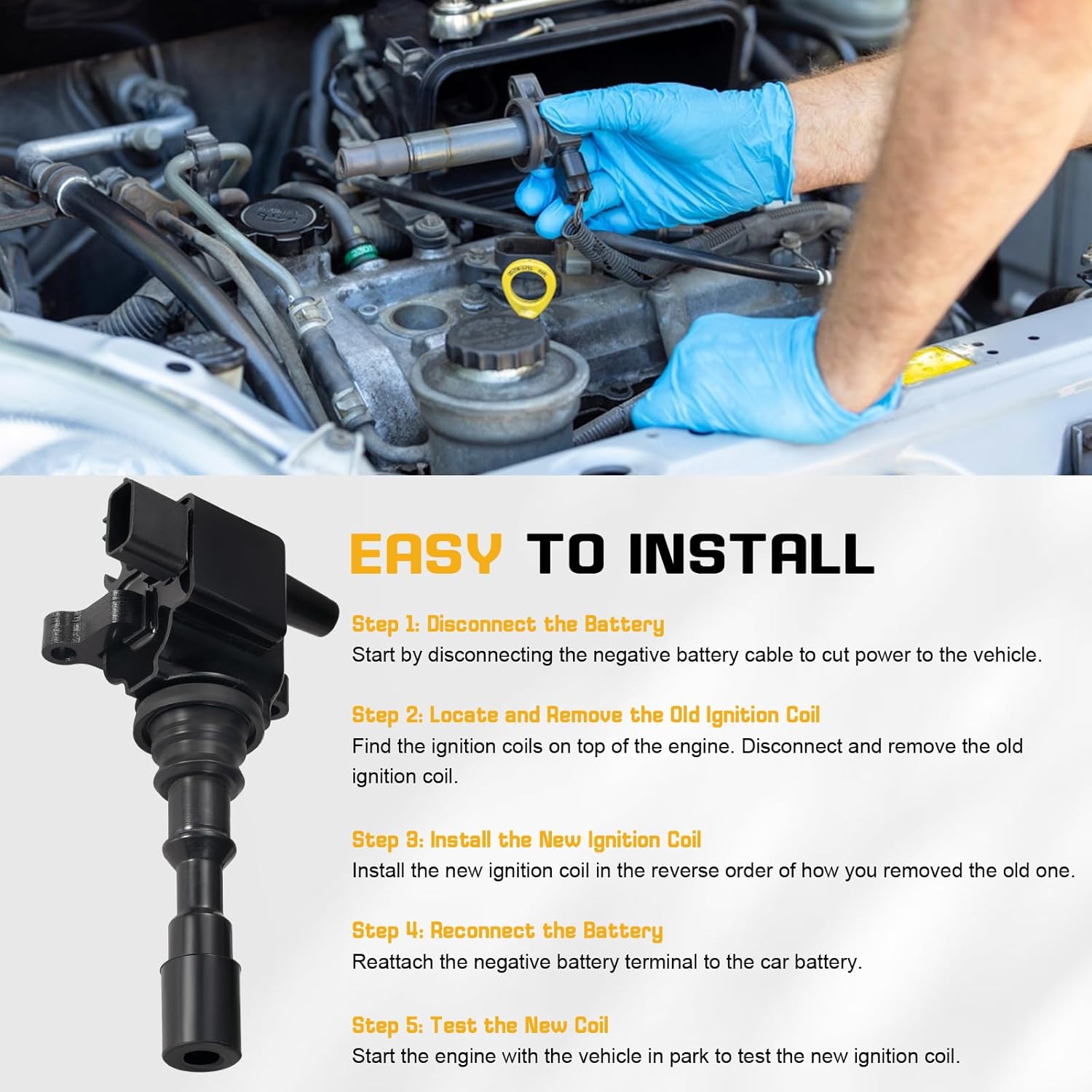 EASY TO INSTALL

Step 1: Disconnect the Battery
Start by disconnecting the negative battery cable to cut power to the vehicle.

Step 2: Locate and Remove the Old Ignition Coil
Find the ignition coils on top of the engine. Disconnect and remove the old ignition coil.

Step 3: Install the New Ignition Coil
Install the new ignition coil in the reverse order of how you removed the old one.

Step 4: Reconnect the Battery
Reattach the negative battery terminal to the car battery.

Step 5: Test the New Coil
Start the engine with the vehicle in park to test the new ignition coil.