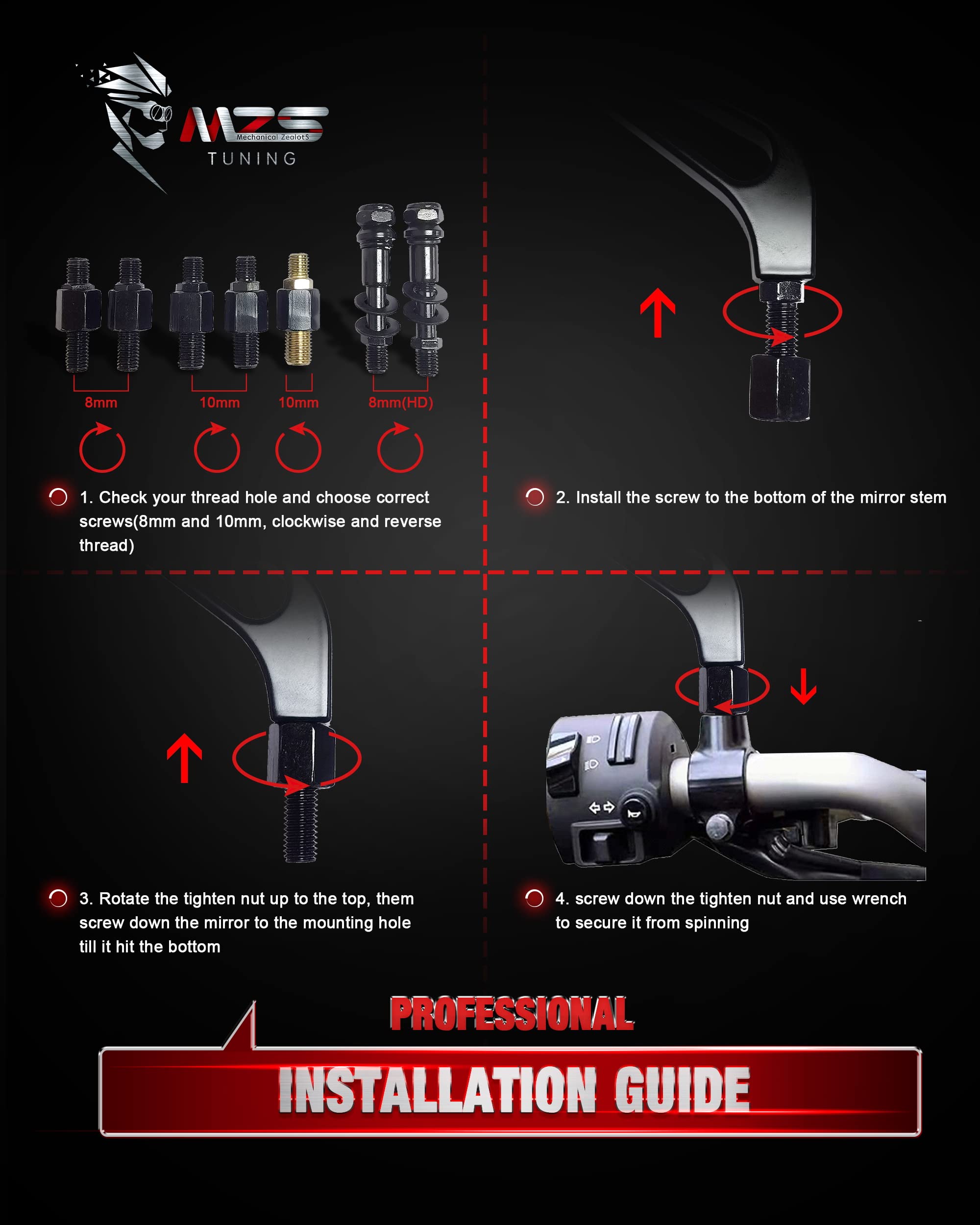 MZS
Mechanical ZealotS
TUNING

8mm
10mm
10mm
8mm(HD)

1. Check your thread hole and choose correct screws(8mm and 10mm, clockwise and reverse thread)

2. Install the screw to the bottom of the mirror stem

3. Rotate the tighten nut up to the top, them screw down the mirror to the mounting hole till it hit the bottom

4. screw down the tighten nut and use wrench to secure it from spinning

PROFESSIONAL
INSTALLATION GUIDE