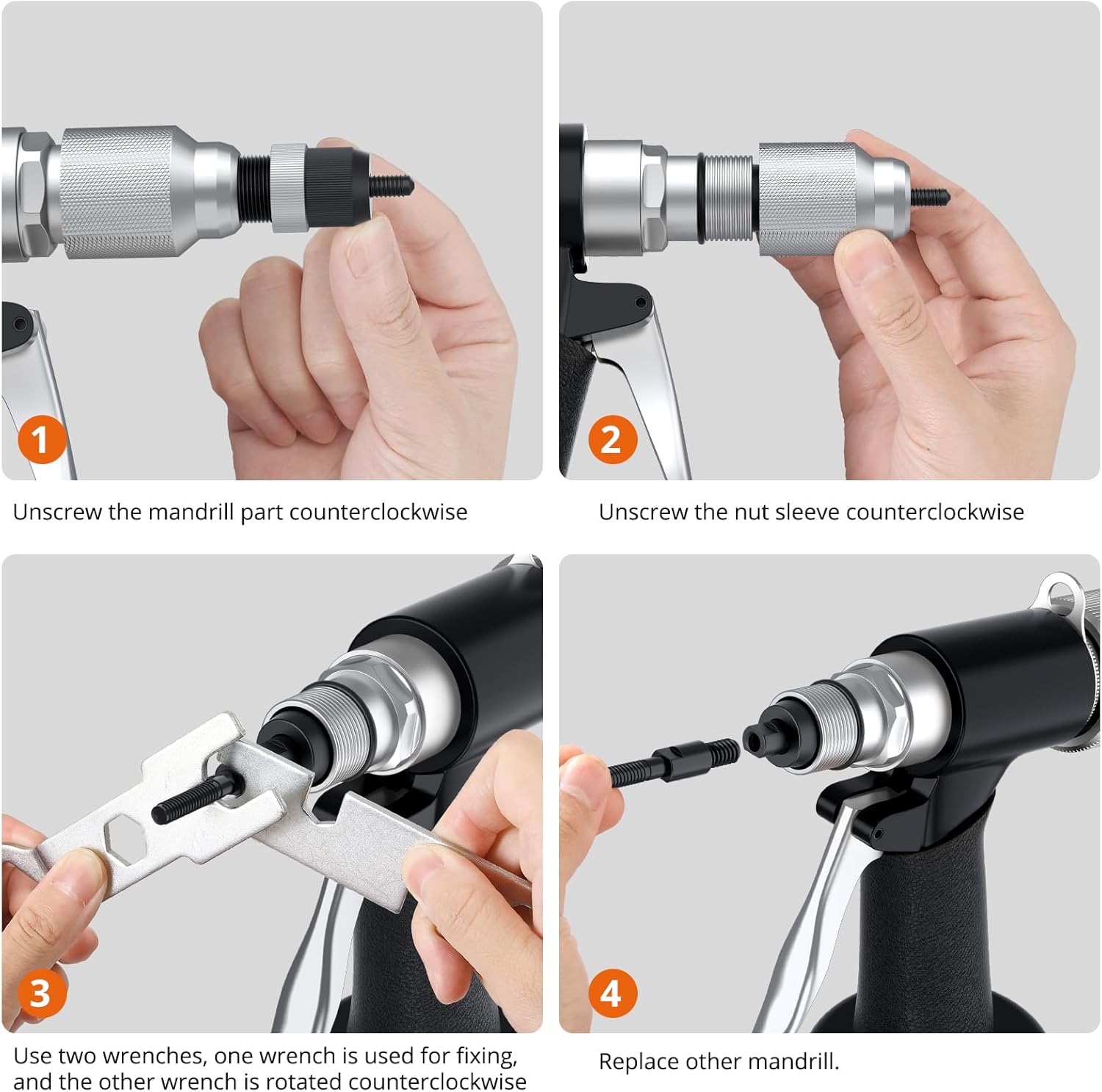 1

Unscrew the mandrill part counterclockwise

2

Unscrew the nut sleeve counterclockwise

3

Use two wrenches, one wrench is used for fixing, and the other wrench is rotated counterclockwise

4

Replace other mandrill.