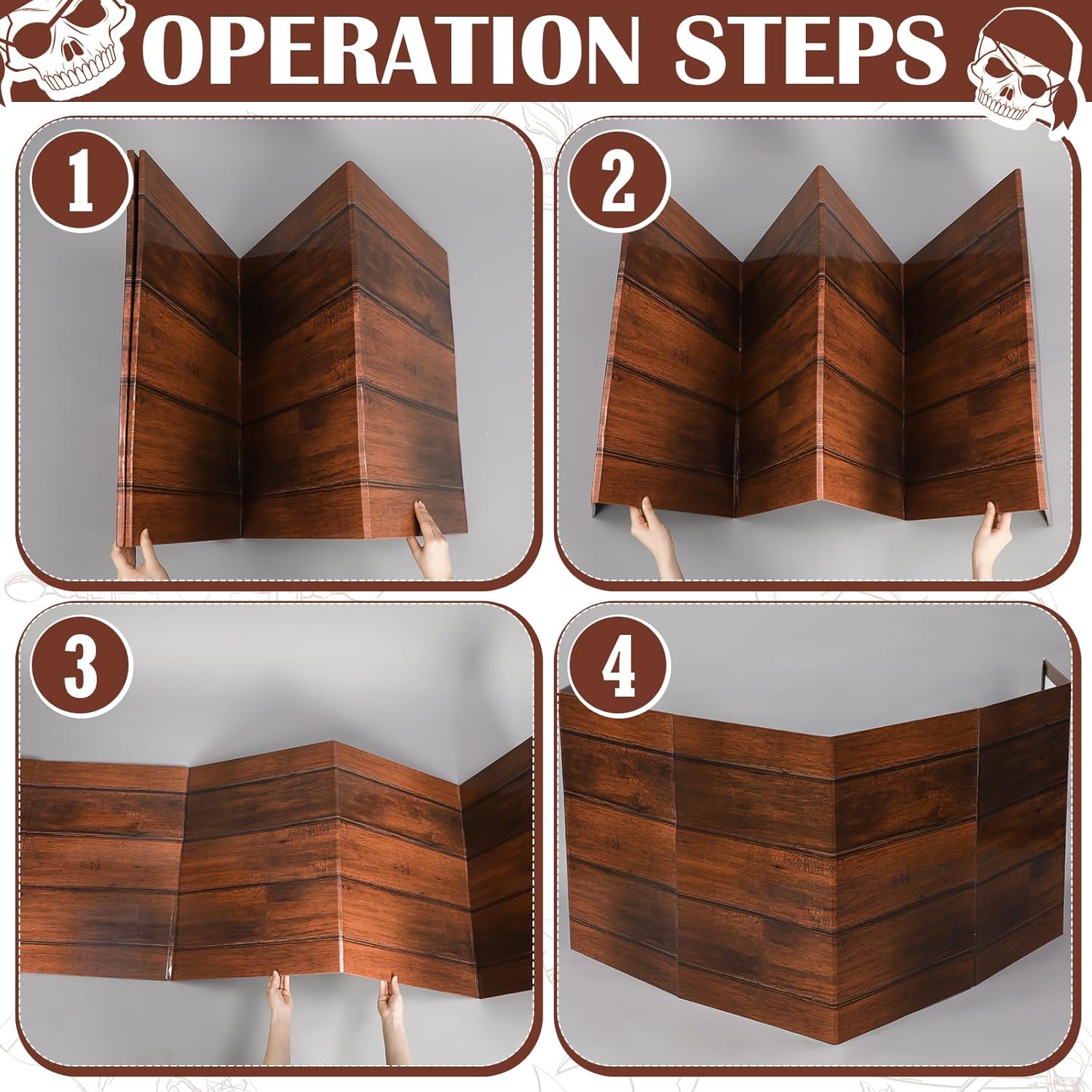 OPERATION STEPS

1

2

3

4