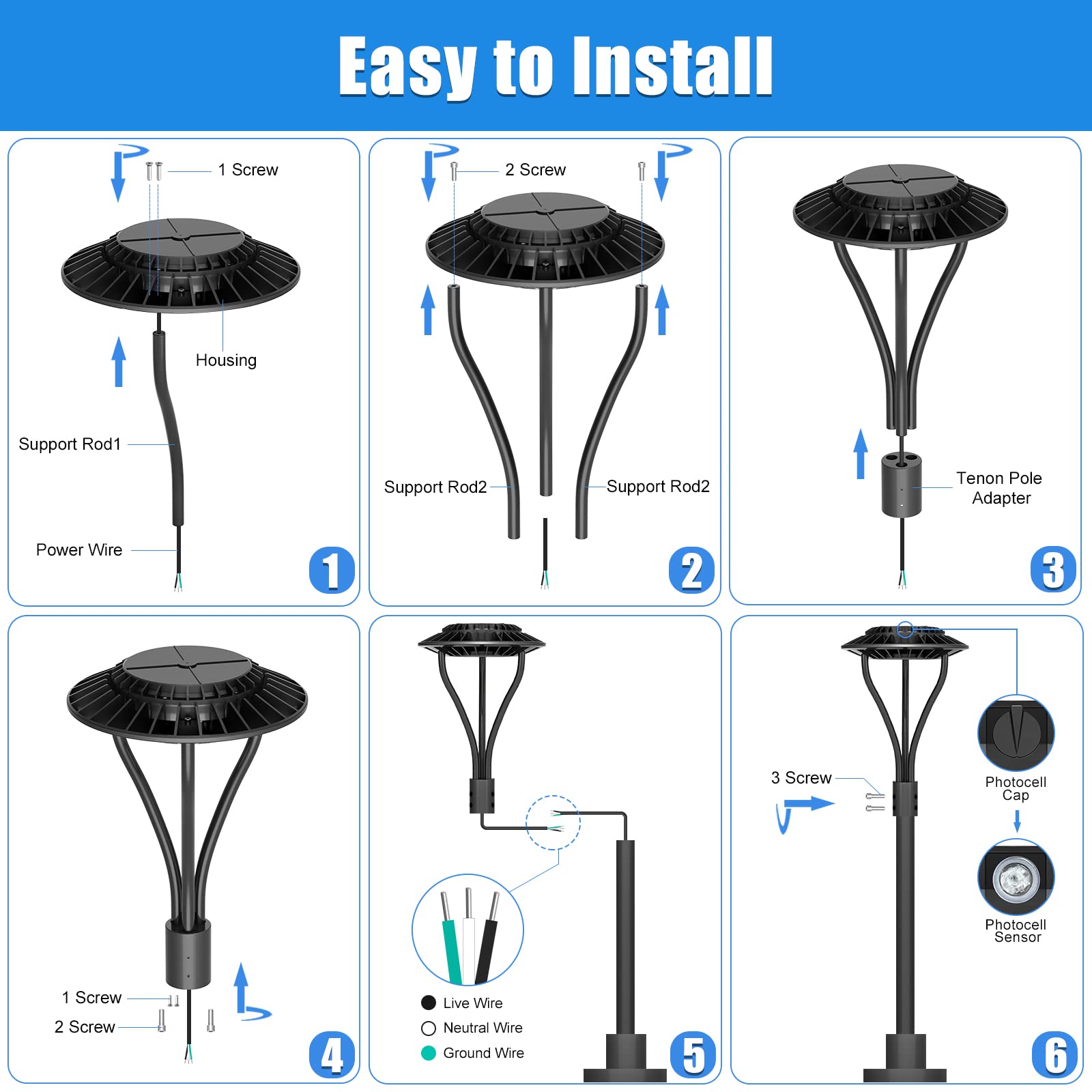 Easy to Install

1 Screw
Housing
Support Rod1
Power Wire
1

2 Screw
Support Rod2
Support Rod2
2

Tenon Pole Adapter
3

1 Screw
2 Screw
4

Live Wire
Neutral Wire
Ground Wire
5

3 Screw
Photocell Cap
Photocell Sensor
6