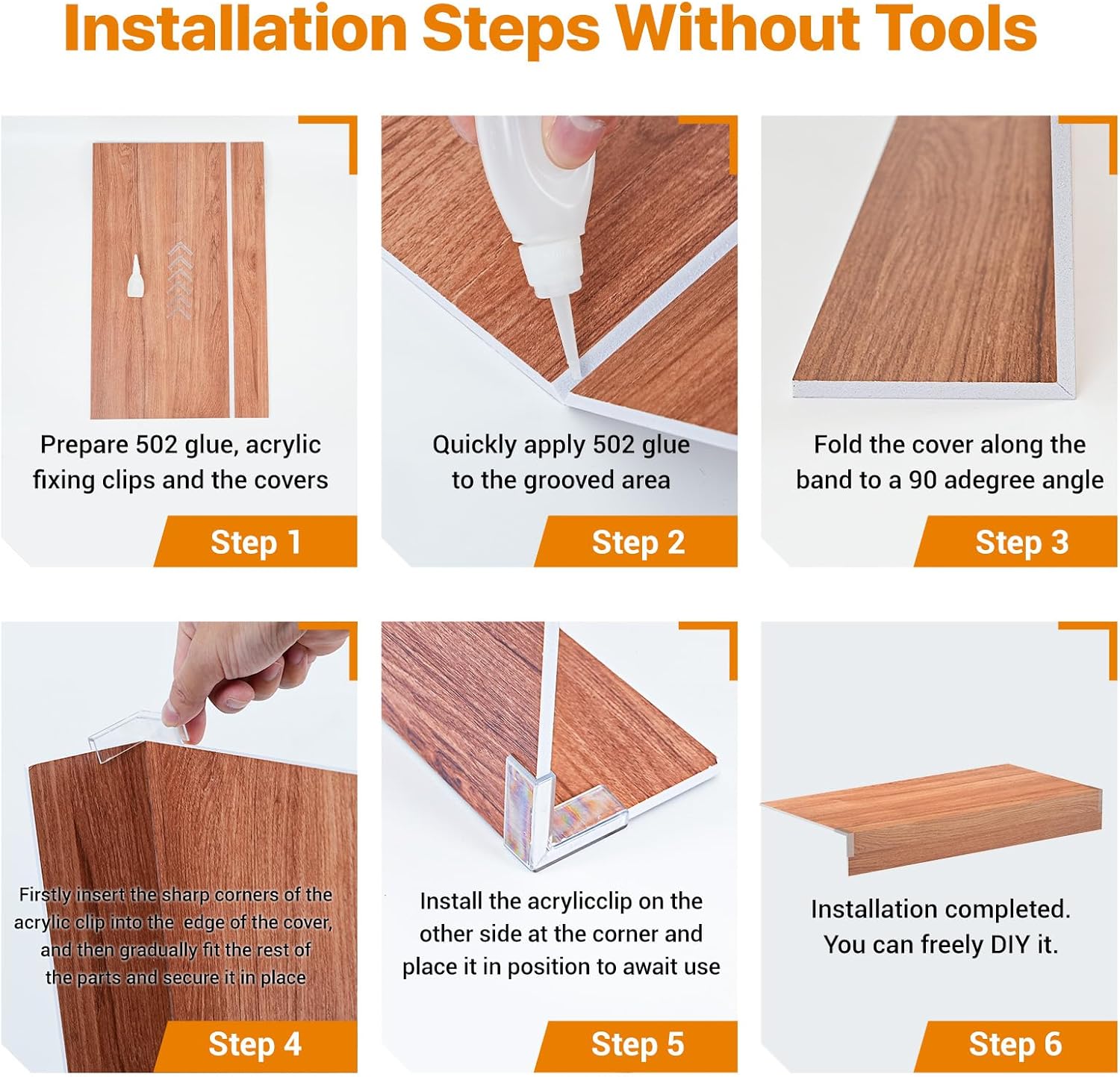 Installation Steps Without Tools

Prepare 502 glue, acrylic fixing clips and the covers

Step 1

Quickly apply 502 glue to the grooved area

Step 2

Fold the cover along the band to a 90 adegree angle

Step 3

Firstly insert the sharp corners of the acrylic clip into the edge of the cover, and then gradually fit the rest of the parts and secure it in place

Step 4

Install the acrylicclip on the other side at the corner and place it in position to await use

Step 5

Installation completed. You can freely DIY it.

Step 6