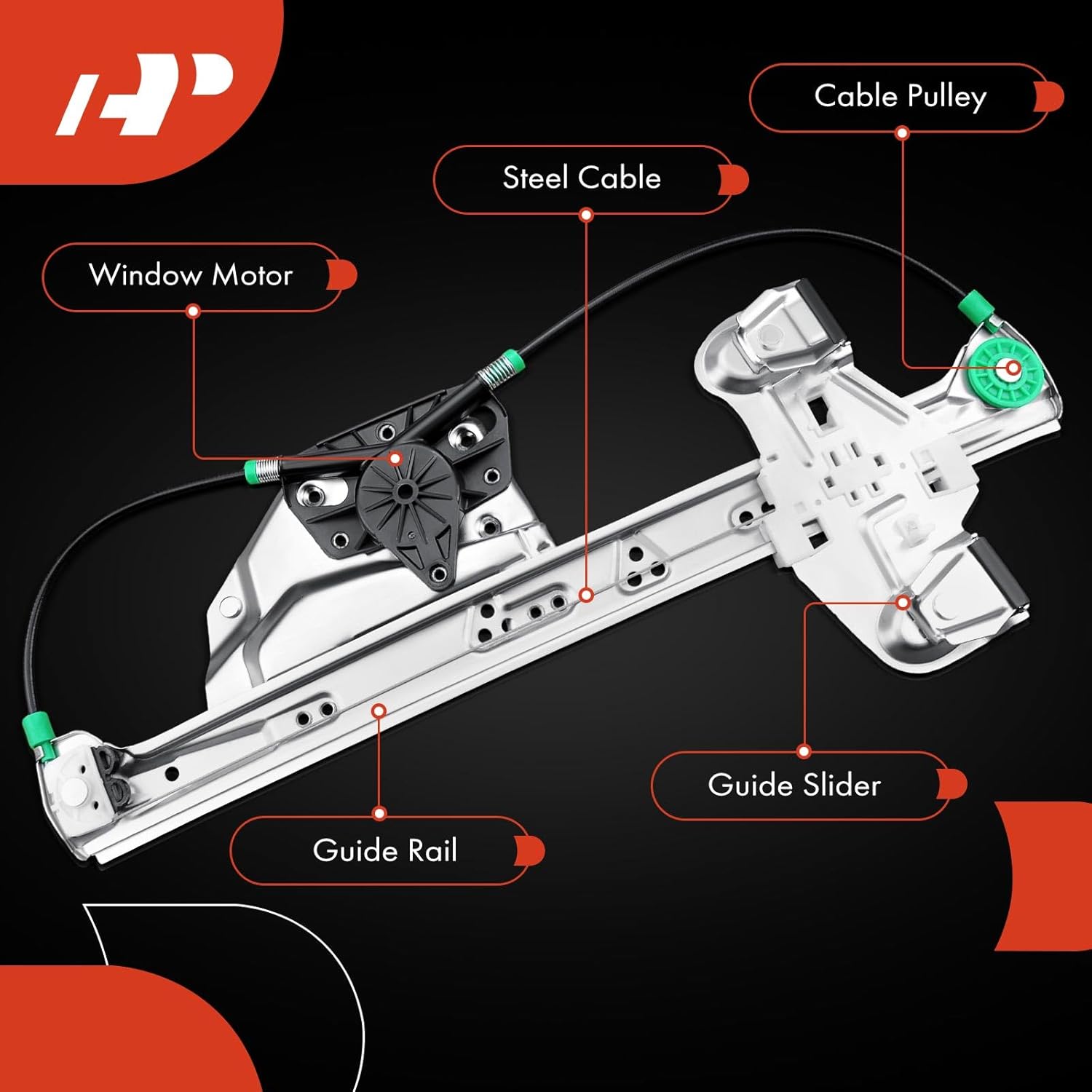 AP

Cable Pulley

Steel Cable

Window Motor

Guide Slider

Guide Rail