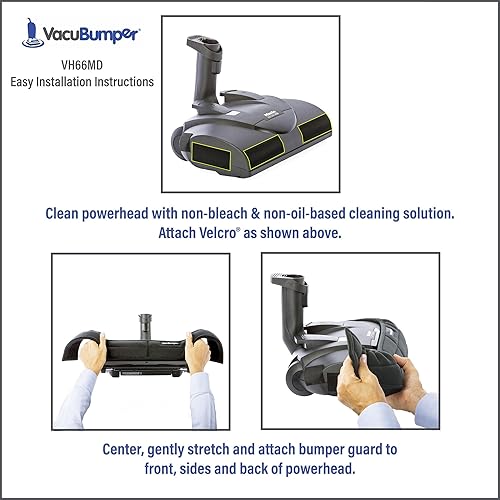 VacuBumper®

VH66MD
Easy Installation Instructions

Clean powerhead with non-bleach & non-oil-based cleaning solution. Attach Velcro® as shown above.

Center, gently stretch and attach bumper guard to front, sides and back of powerhead.