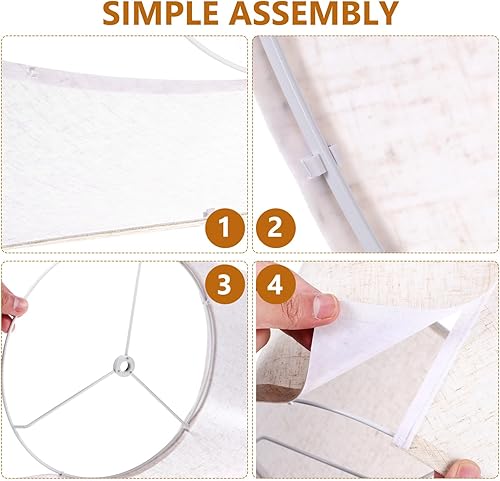 SIMPLE ASSEMBLY

1

2

3

4