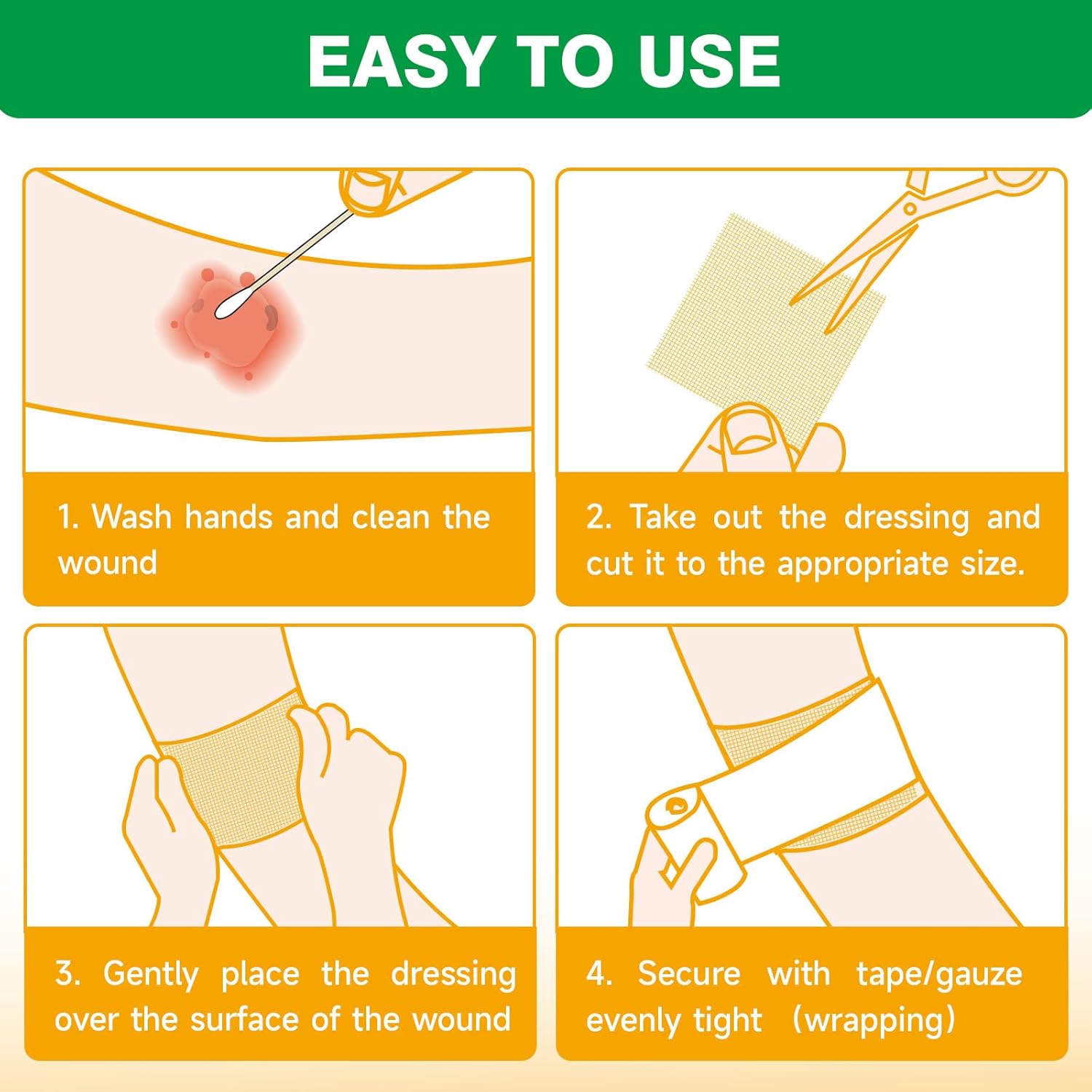 EASY TO USE

1. Wash hands and clean the wound

2. Take out the dressing and cut it to the appropriate size.

3. Gently place the dressing over the surface of the wound

4. Secure with tape/gauze evenly tight （wrapping)