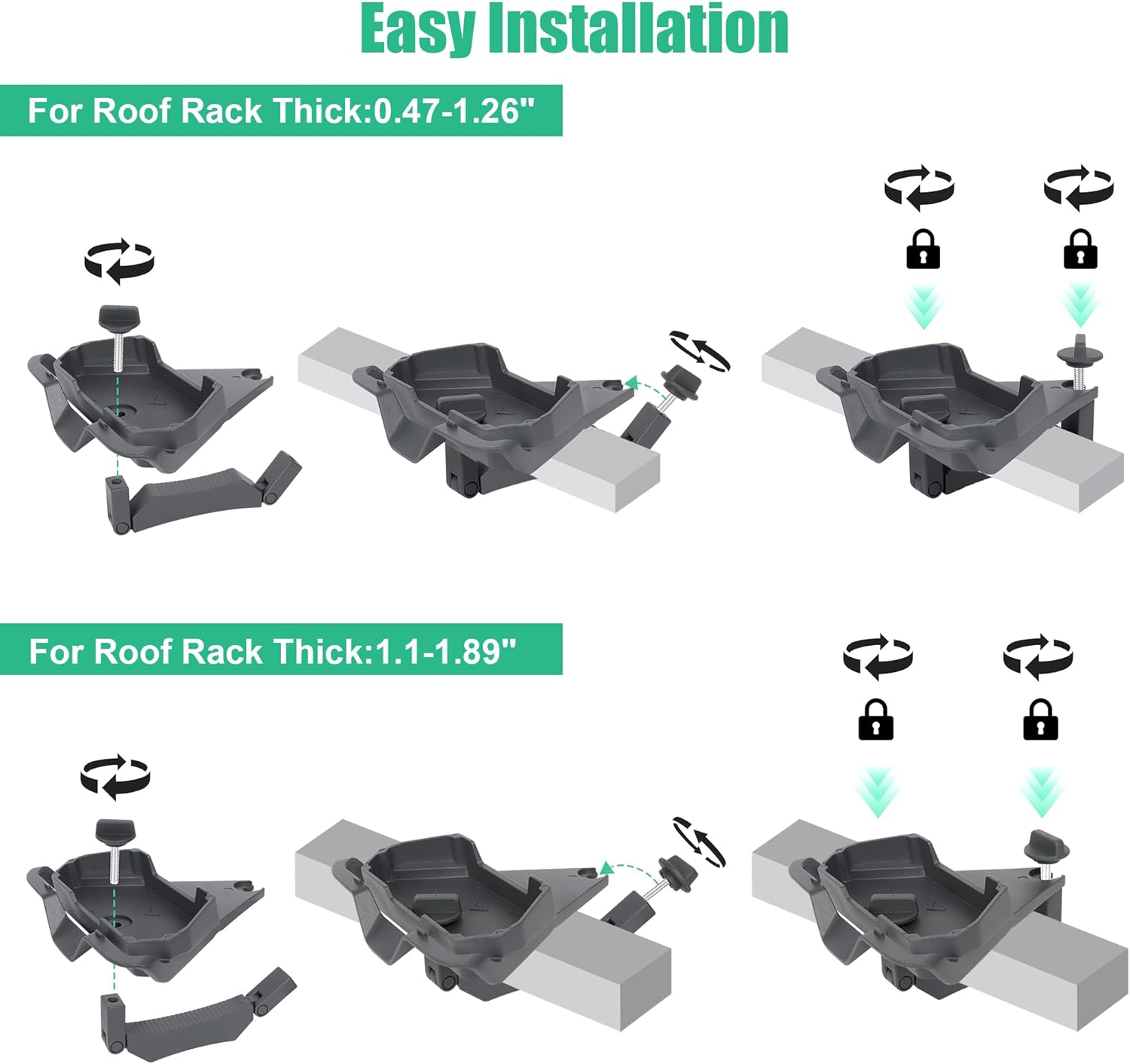 Easy Installation

For Roof Rack Thick:0.47-1.26"

For Roof Rack Thick:1.1-1.89"