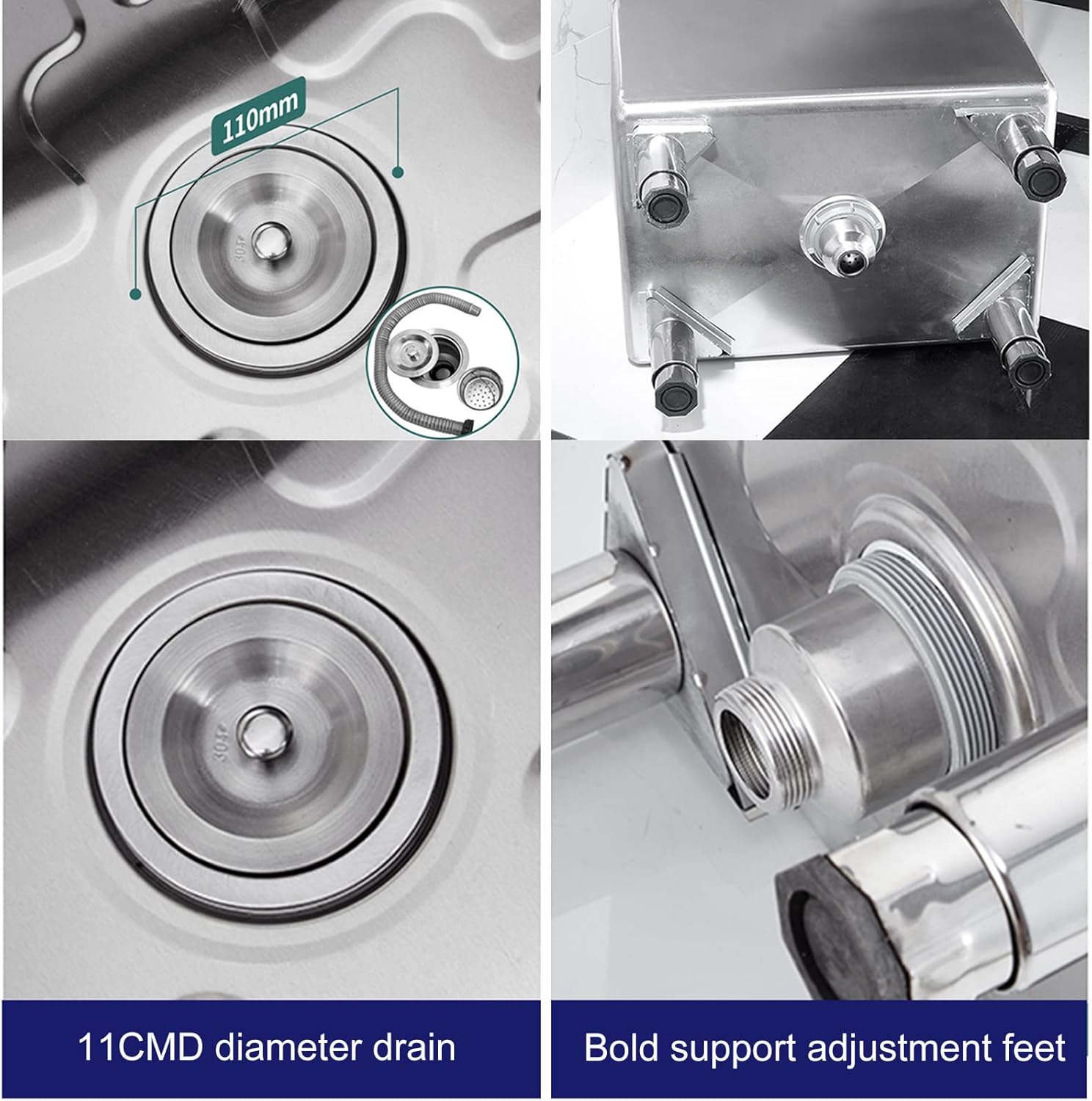 110mm

304

304

11CMD diameter drain

Bold support adjustment feet