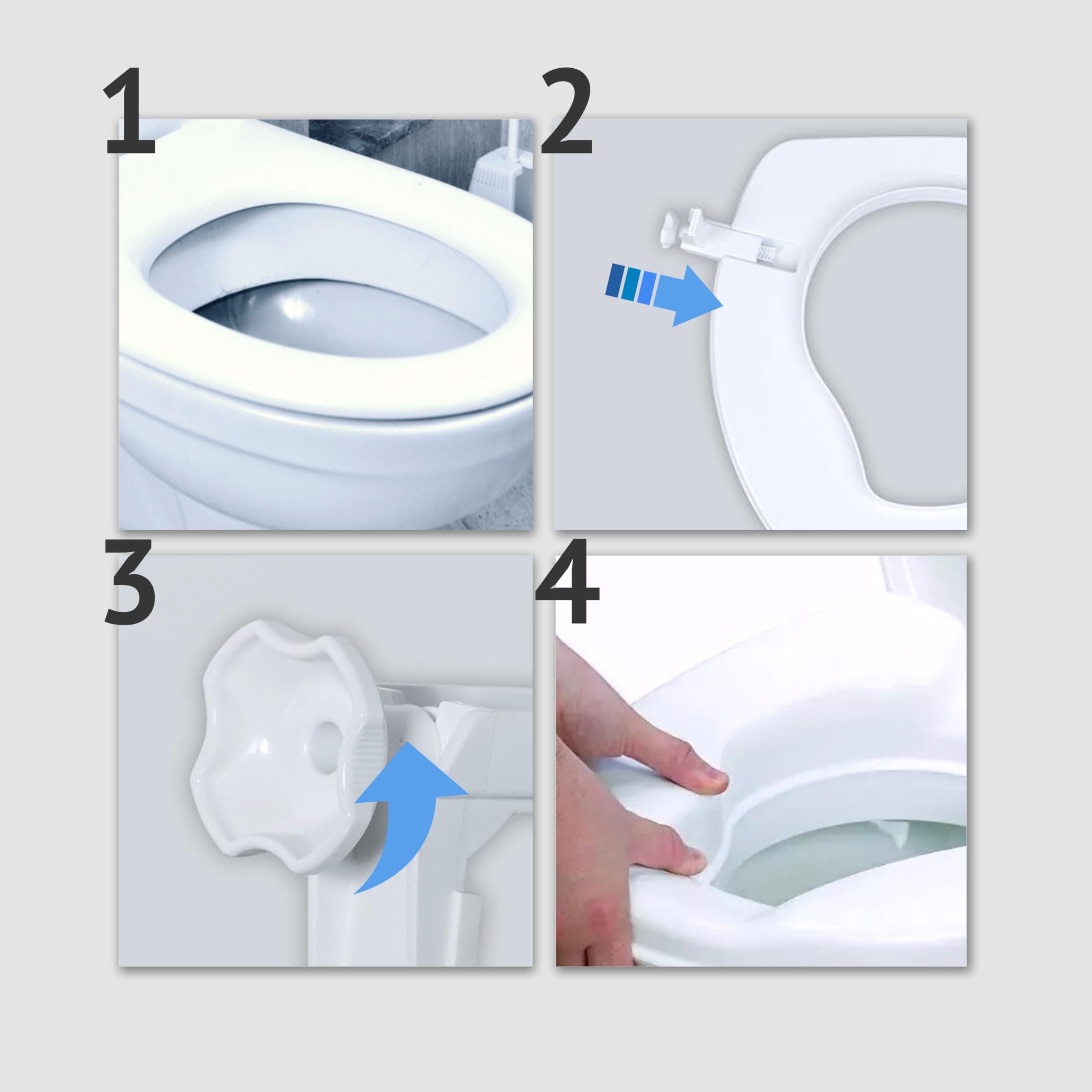 1

2

3

4