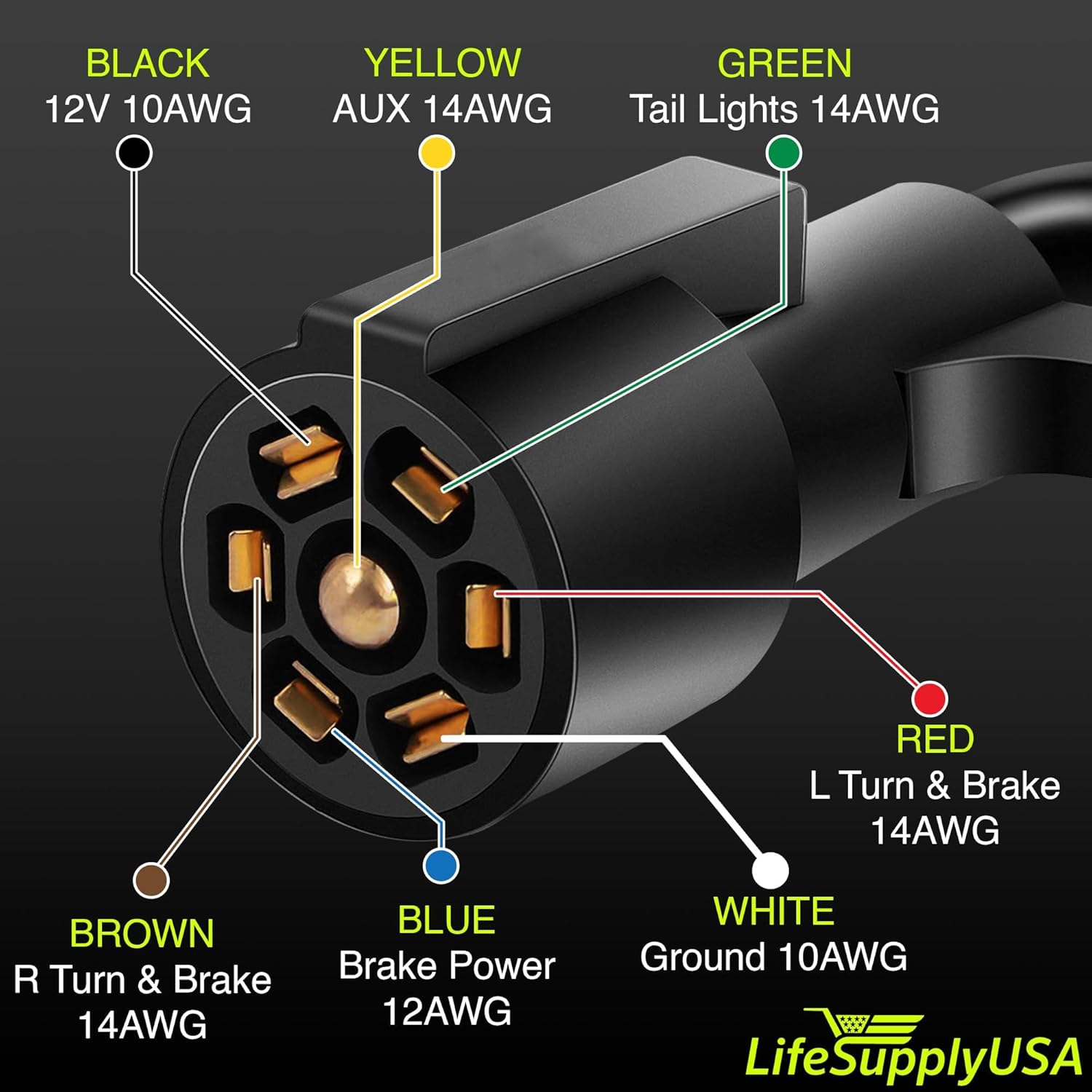 BLACK
12V 10AWG

YELLOW
AUX 14AWG

GREEN
Tail Lights 14AWG

RED
L Turn & Brake
14AWG

BROWN
R Turn & Brake
14AWG

BLUE
Brake Power
12AWG

WHITE
Ground 10AWG

LifeSupplyUSA