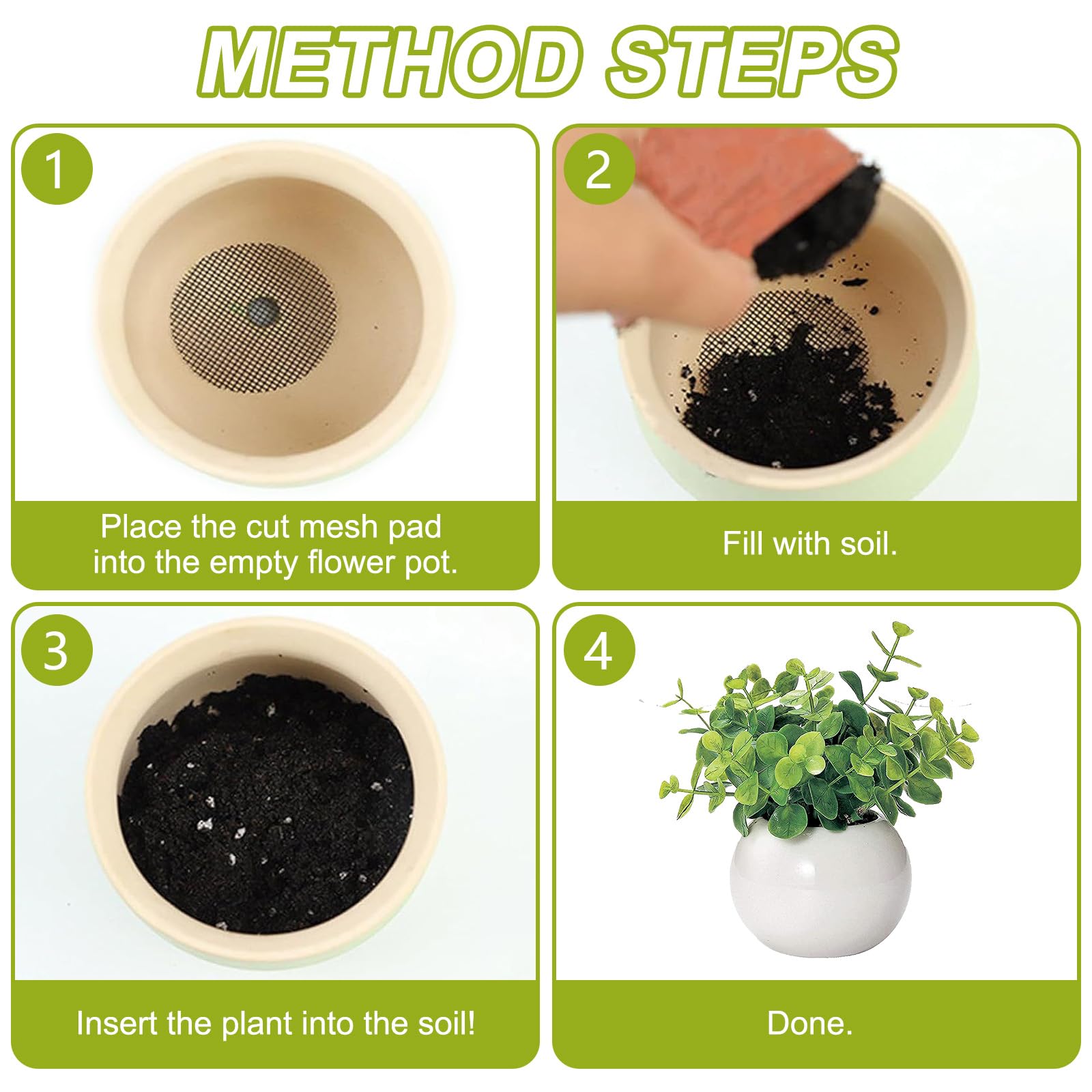 METHOD STEPS

1

Place the cut mesh pad into the empty flower pot.

2

Fill with soil.

3

Insert the plant into the soil!

4

Done.