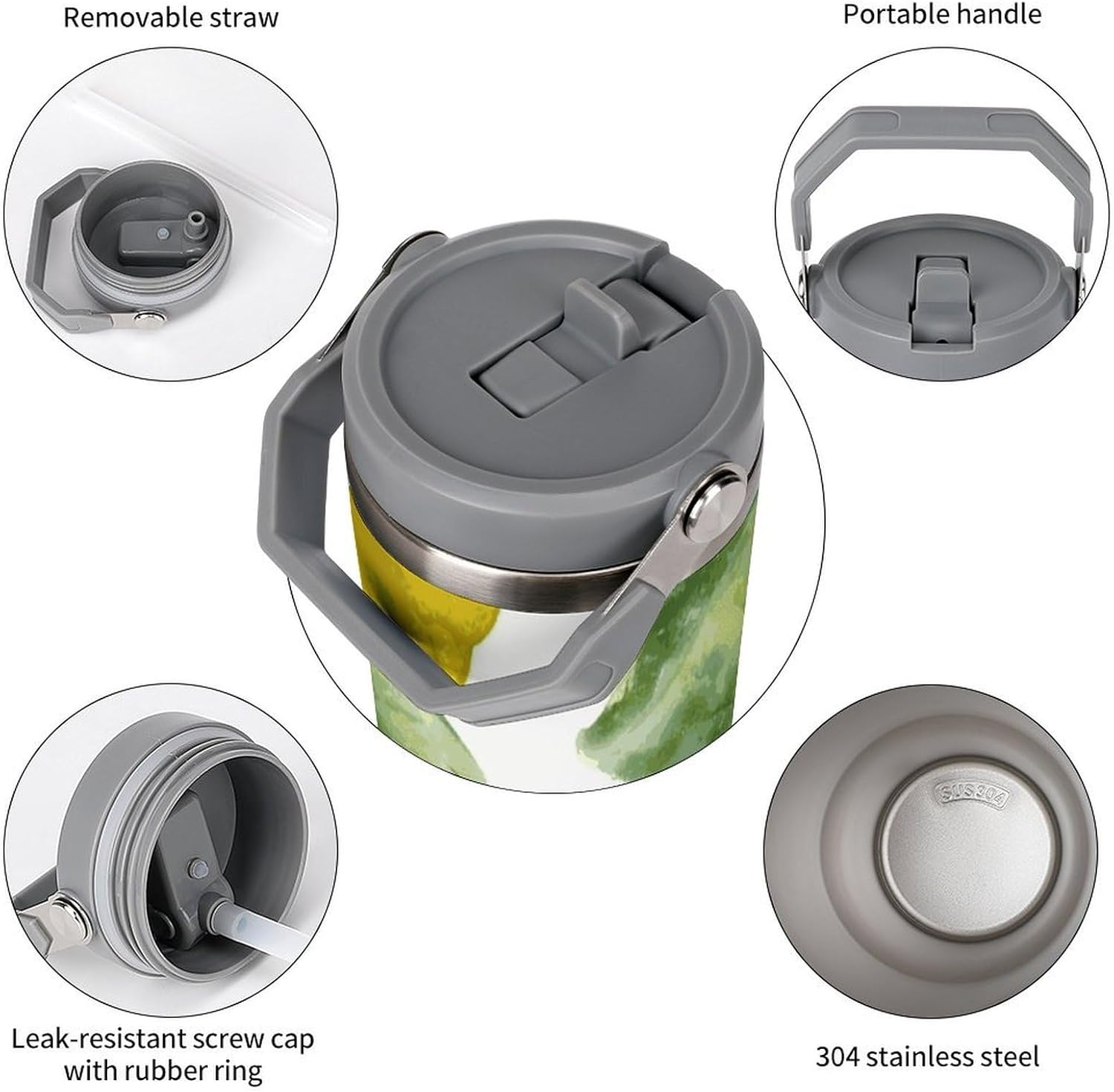 Removable straw

Portable handle

SUS304

Leak-resistant screw cap with rubber ring

304 stainless steel