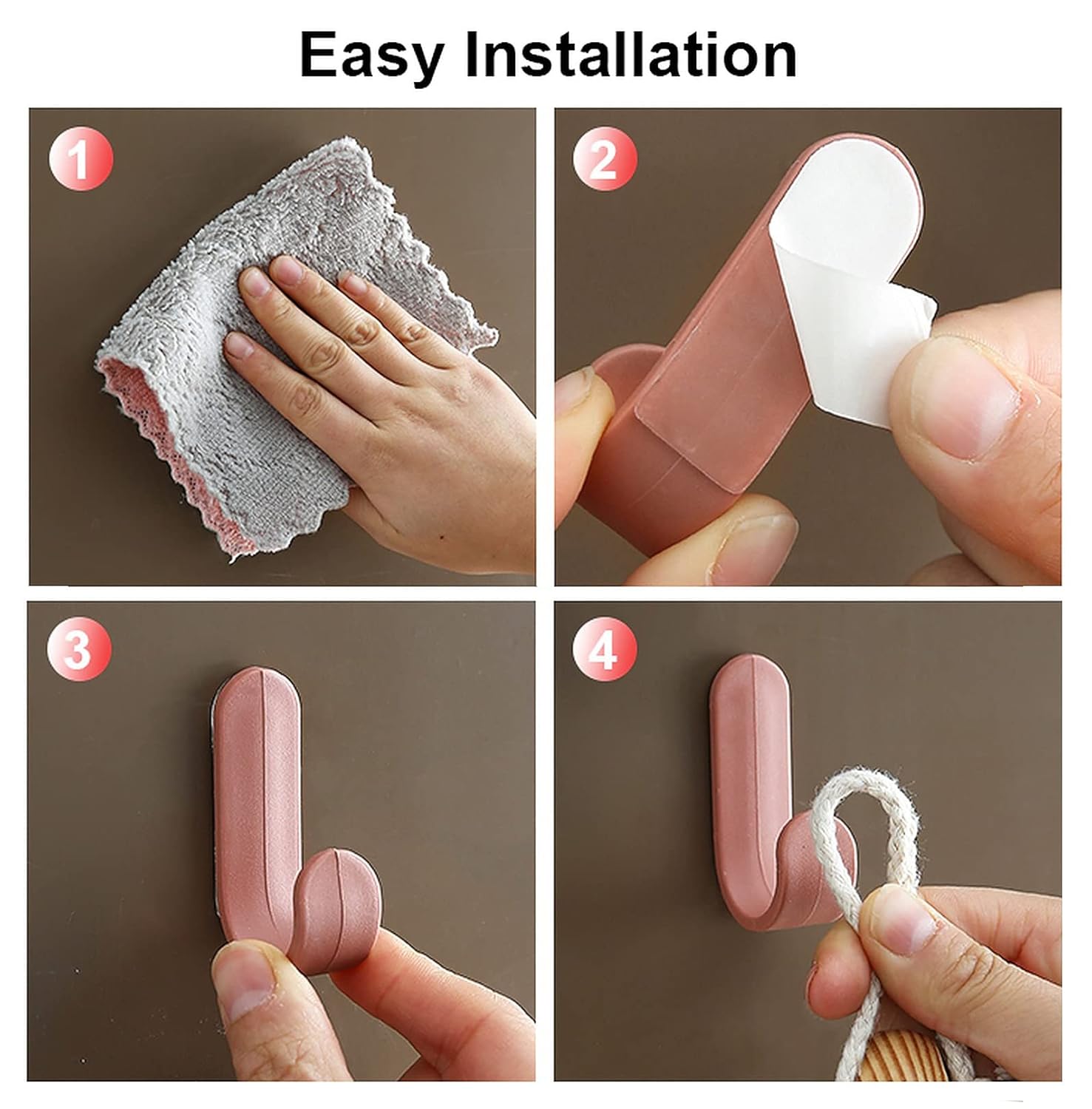 Easy Installation

1

2

3

4