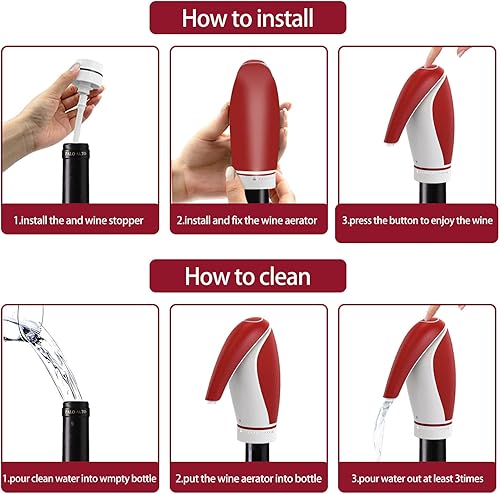 How to install

PALO ALTO

1.install the and wine stopper

2.install and fix the wine aerator

3.press the button to enjoy the wine

How to clean

PALO ALTO

1.pour clean water into wmpty bottle

2.put the wine aerator into bottle

3.pour water out at least 3times