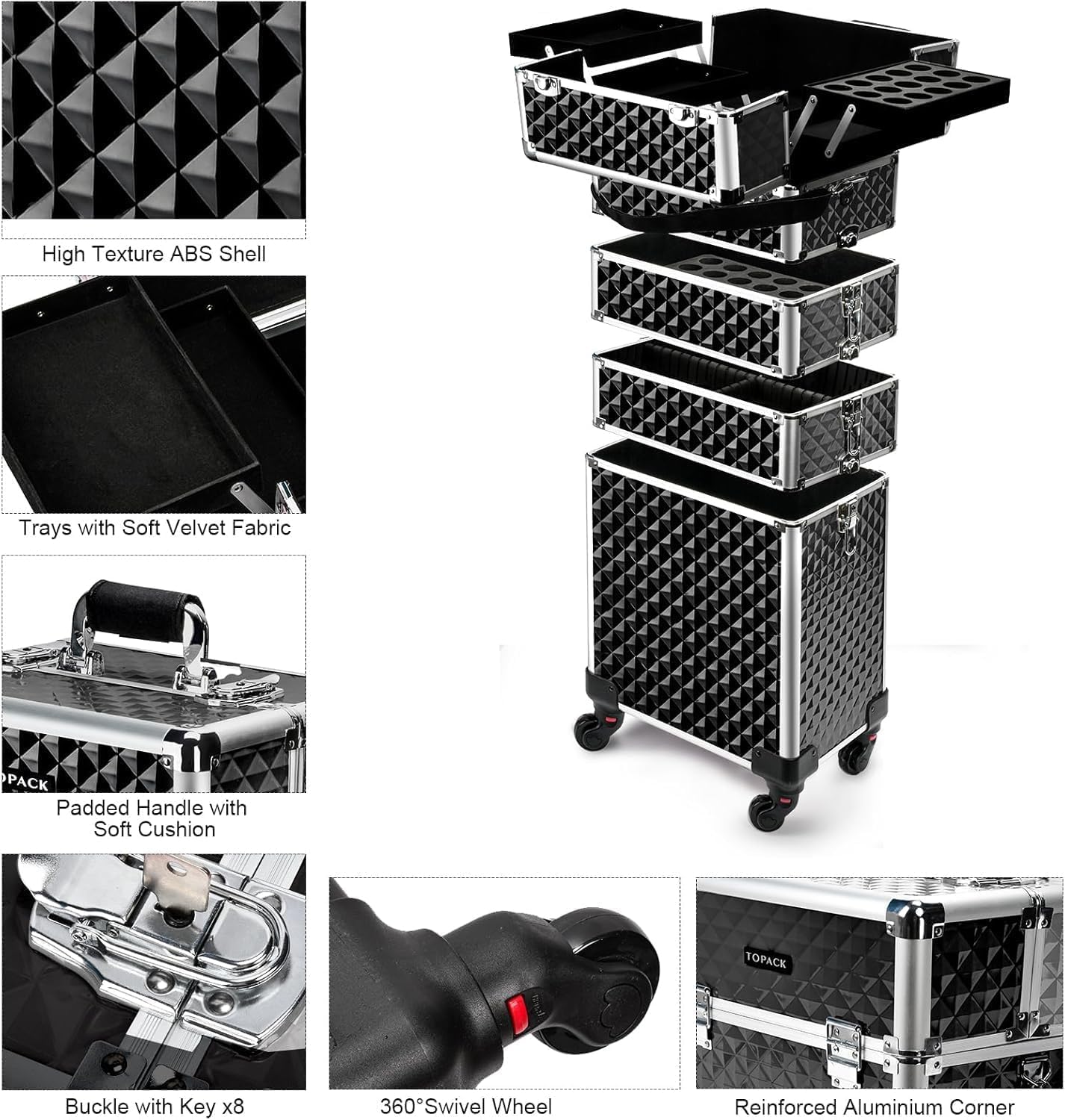 High Texture ABS Shell

Trays with Soft Velvet Fabric

OPACK

Padded Handle with Soft Cushion

Buckle with Key x8

360°Swivel Wheel

TOPACK

Reinforced Aluminium Corner