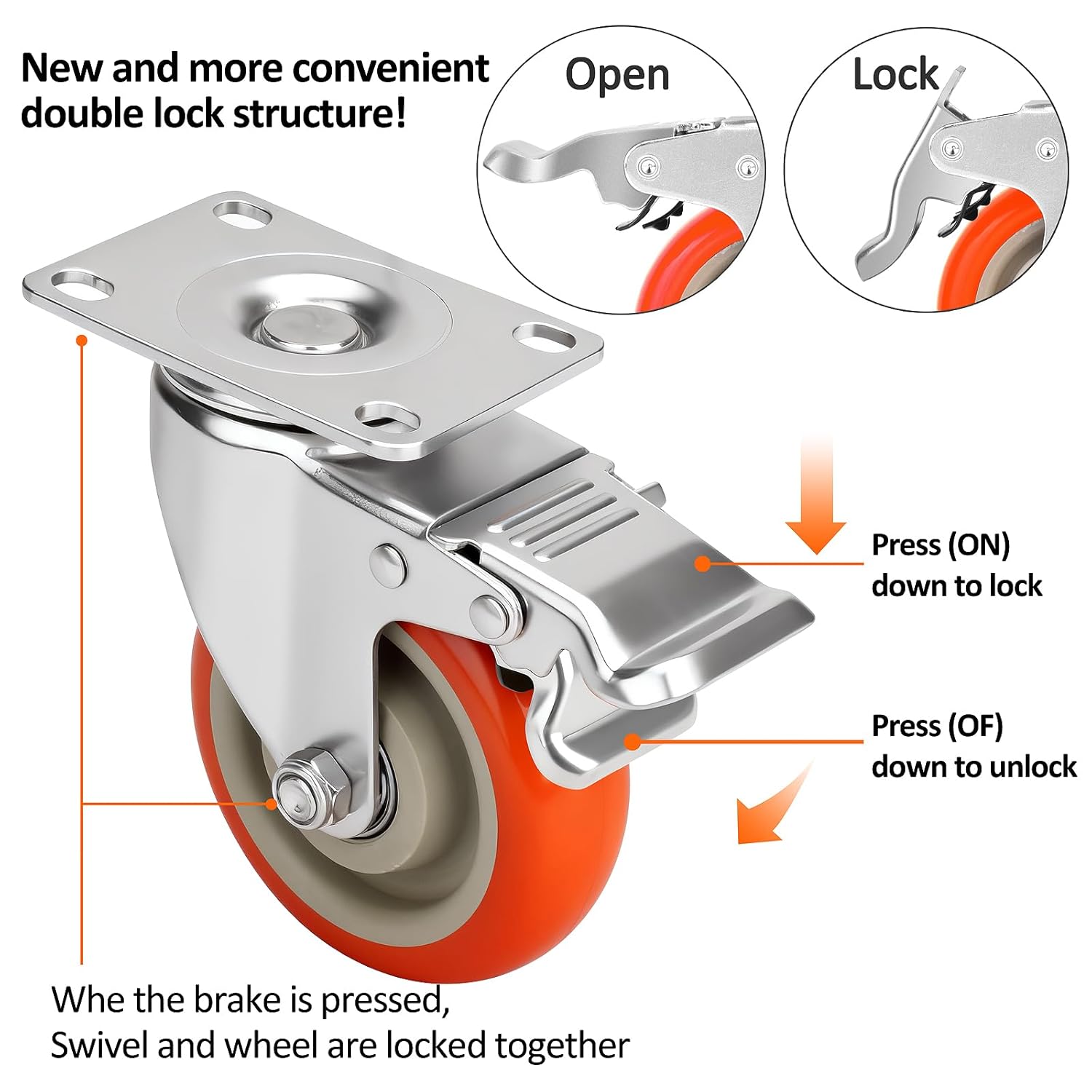 New and more convenient double lock structure!

Open

Lock

Press (ON) down to lock

Press (OF) down to unlock

Whe the brake is pressed,
Swivel and wheel are locked together