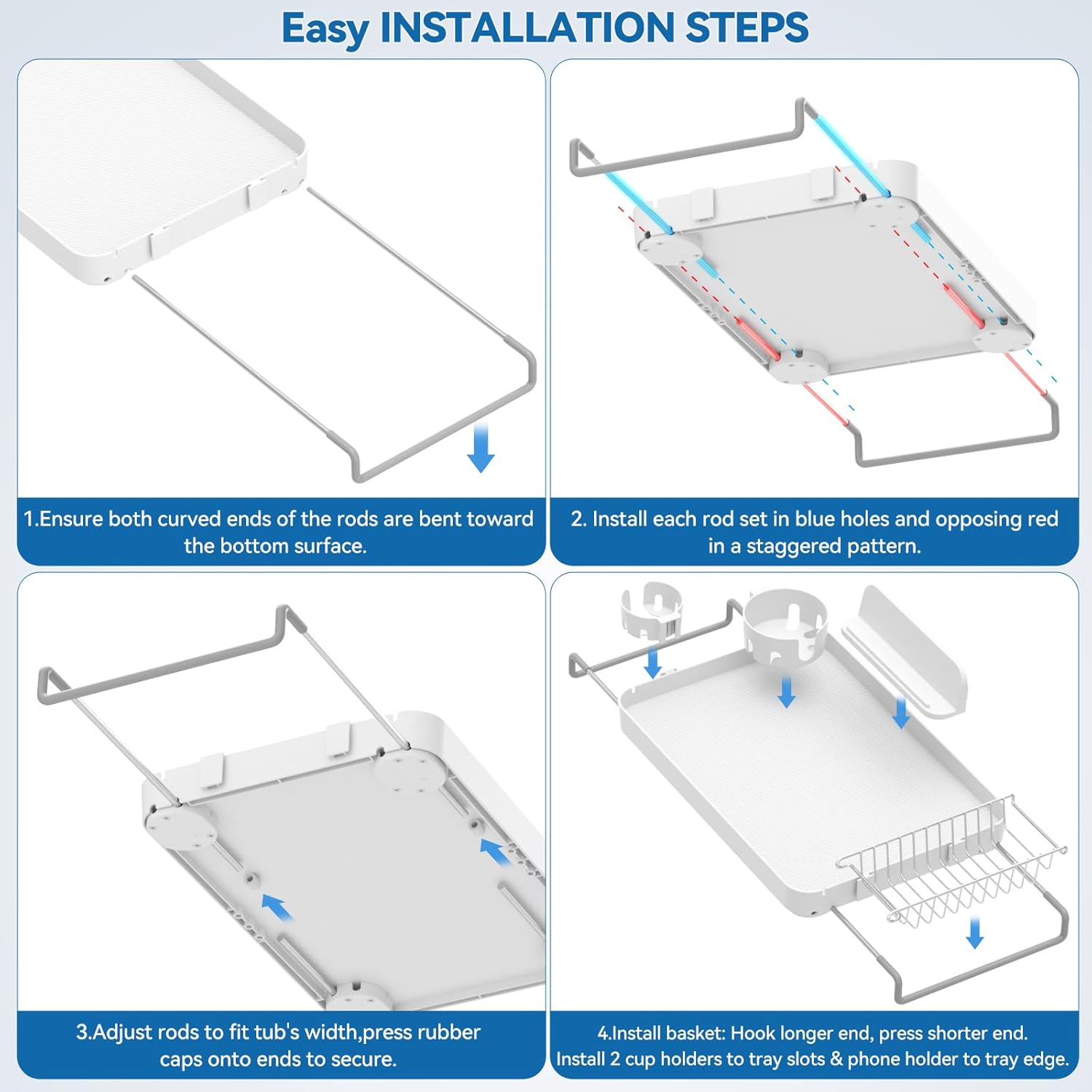 Easy INSTALLATION STEPS

1.Ensure both curved ends of the rods are bent toward the bottom surface.

2. Install each rod set in blue holes and opposing red in a staggered pattern.

3.Adjust rods to fit tub's width,press rubber caps onto ends to secure.

4.Install basket: Hook longer end, press shorter end. Install 2 cup holders to tray slots & phone holder to tray edge.