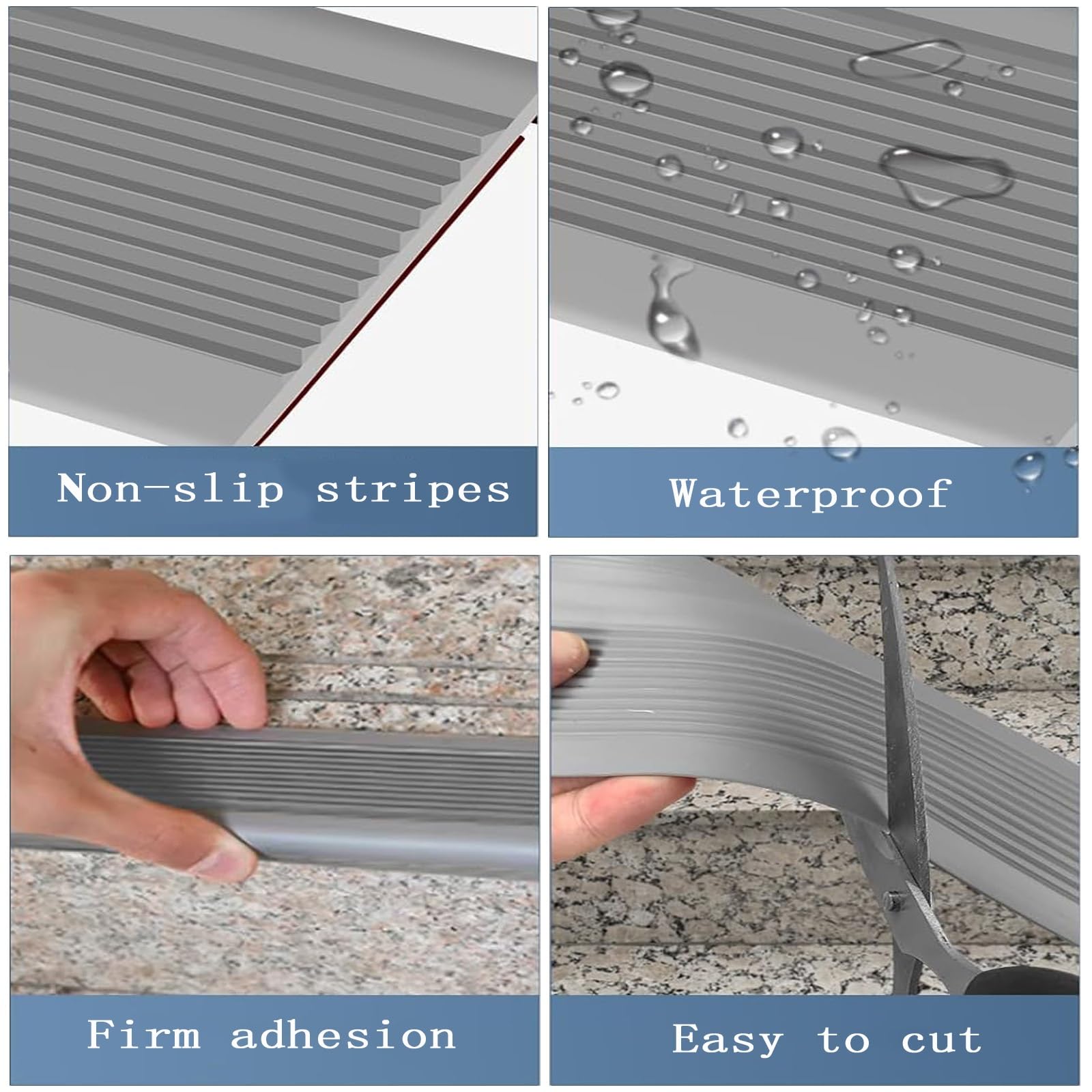 Non-slip stripes

Waterproof

Firm adhesion

Easy to cut