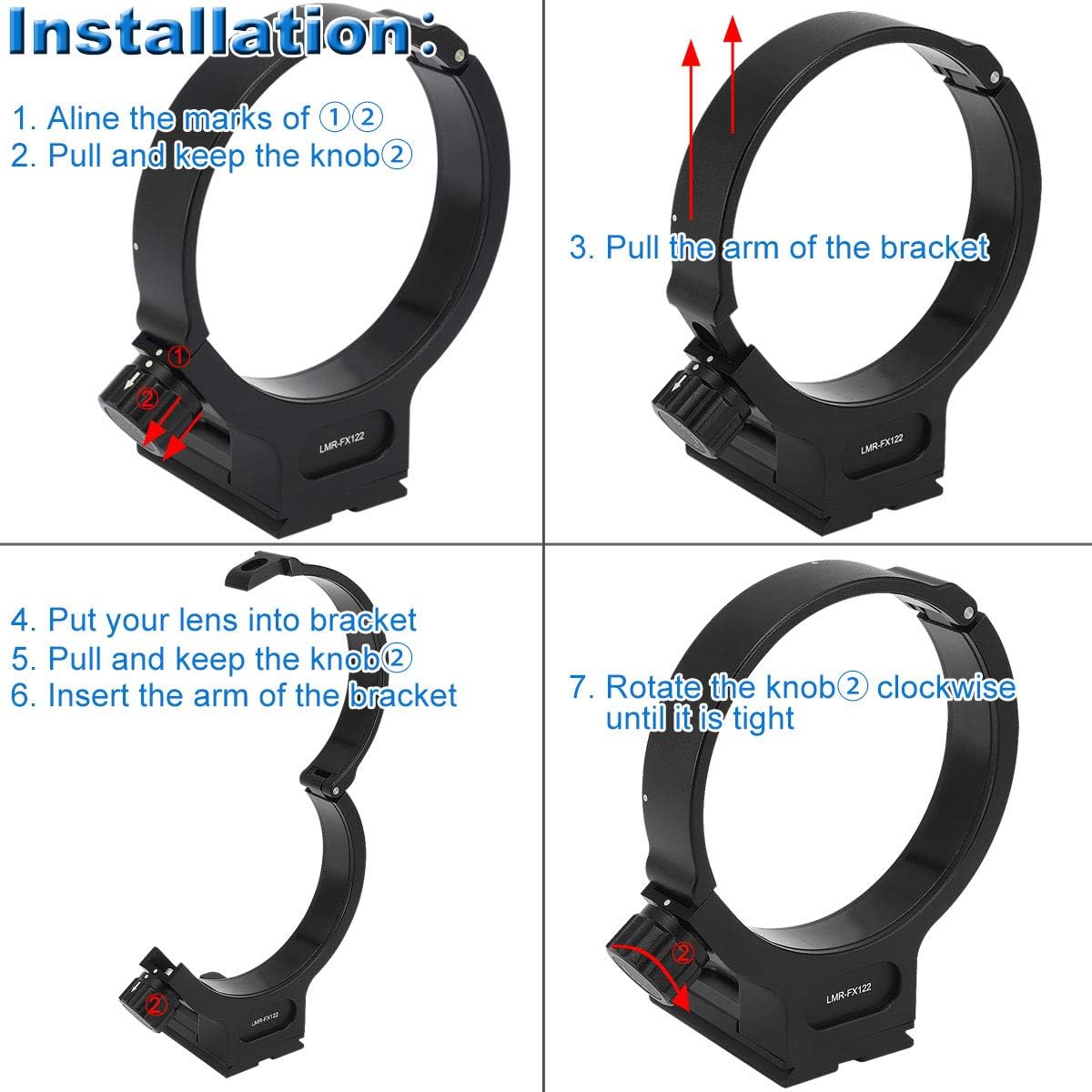 Installation:

1. Aline the marks of ①②
2. Pull and keep the knob②

①
②

LMR-FX122

3. Pull the arm of the bracket

LMR-FX122

4. Put your lens into bracket
5. Pull and keep the knob②
6. Insert the arm of the bracket

②

LMR-FX122

7. Rotate the knob② clockwise until it is tight

②

LMR-FX122