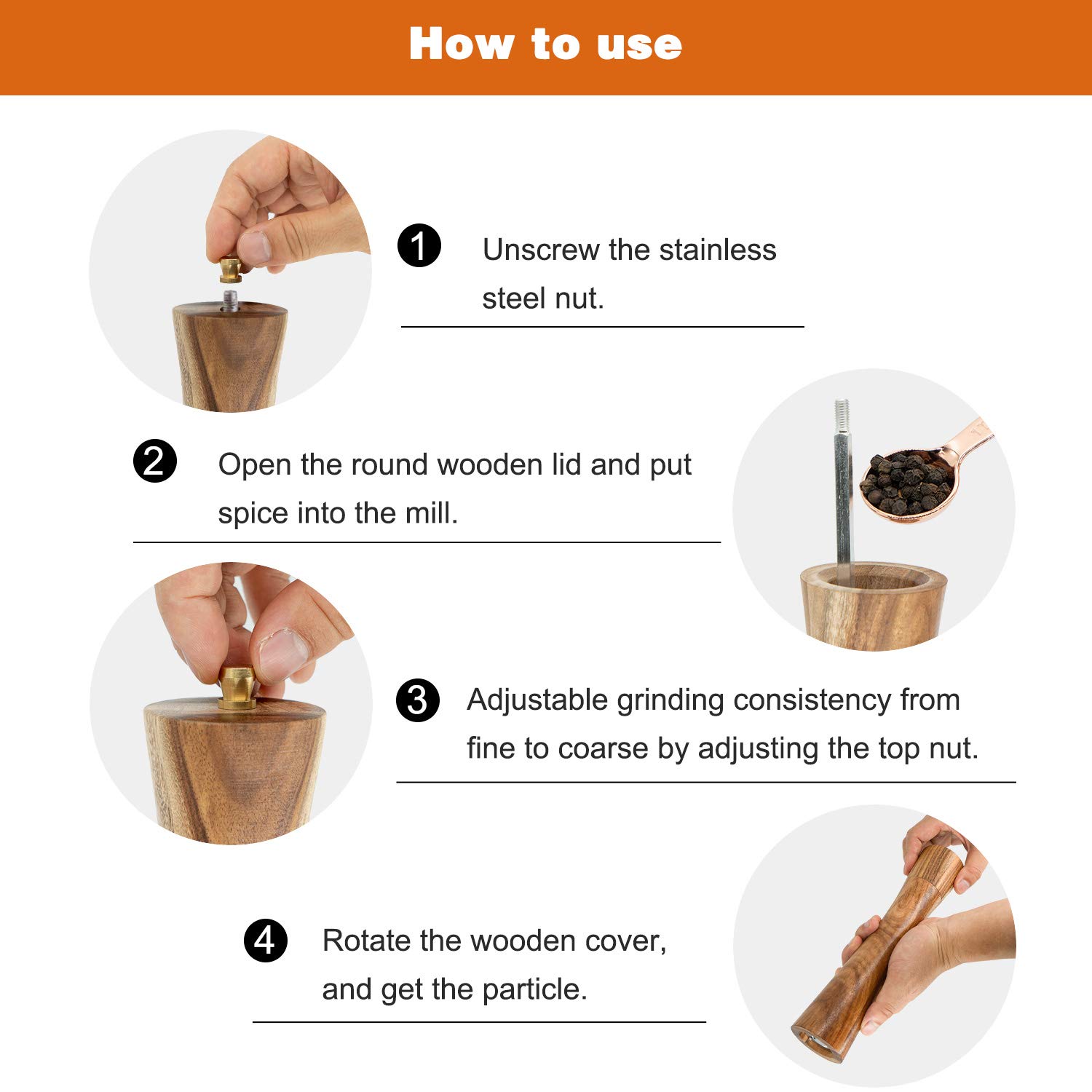 How to use

1 Unscrew the stainless steel nut.

2 Open the round wooden lid and put spice into the mill.

3 Adjustable grinding consistency from fine to coarse by adjusting the top nut.

4 Rotate the wooden cover, and get the particle.