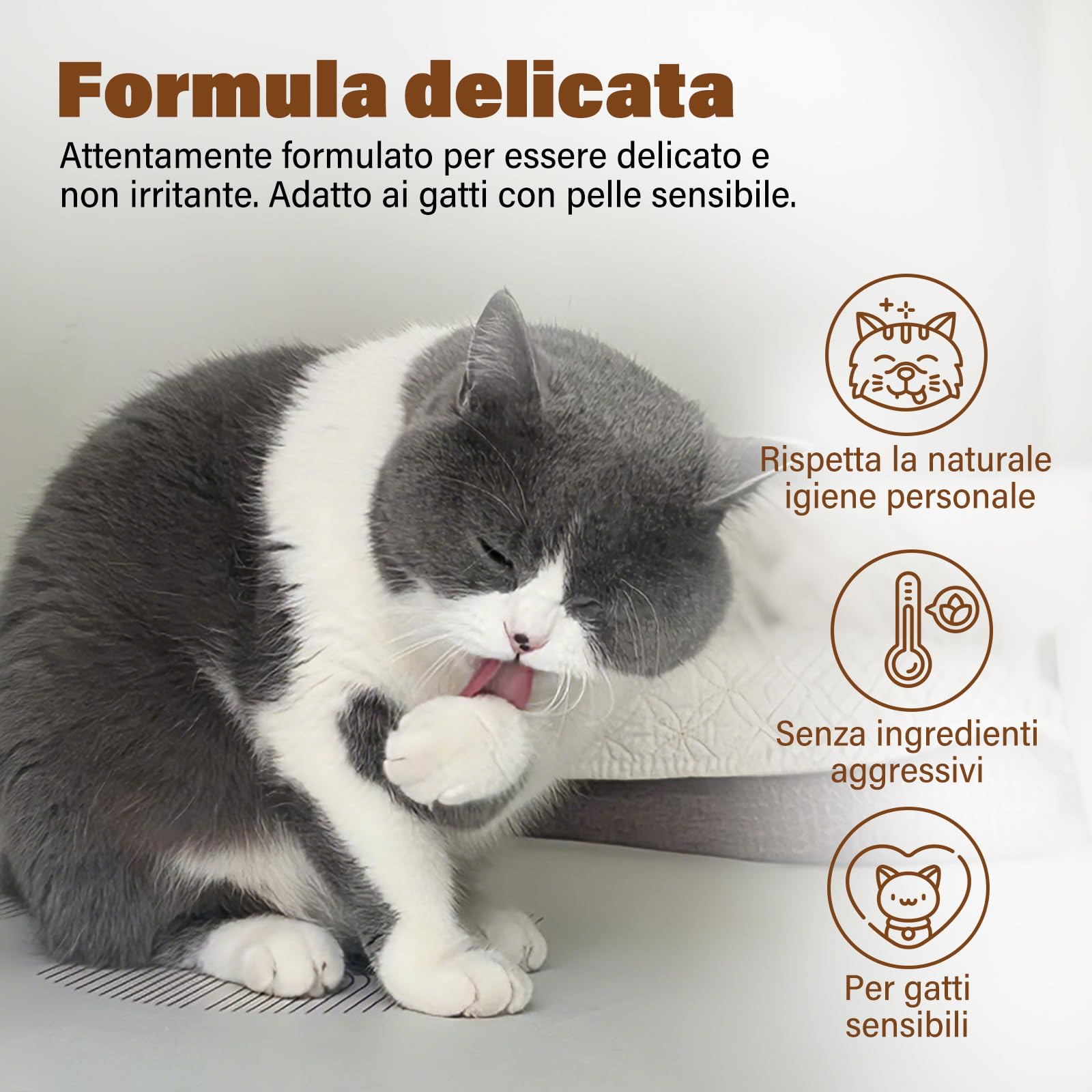 Formula delicata

Attentamente formulato per essere delicato e non irritante. Adatto ai gatti con pelle sensibile.

Rispetta la naturale igiene personale

Senza ingredienti aggressivi

Per gatti sensibili