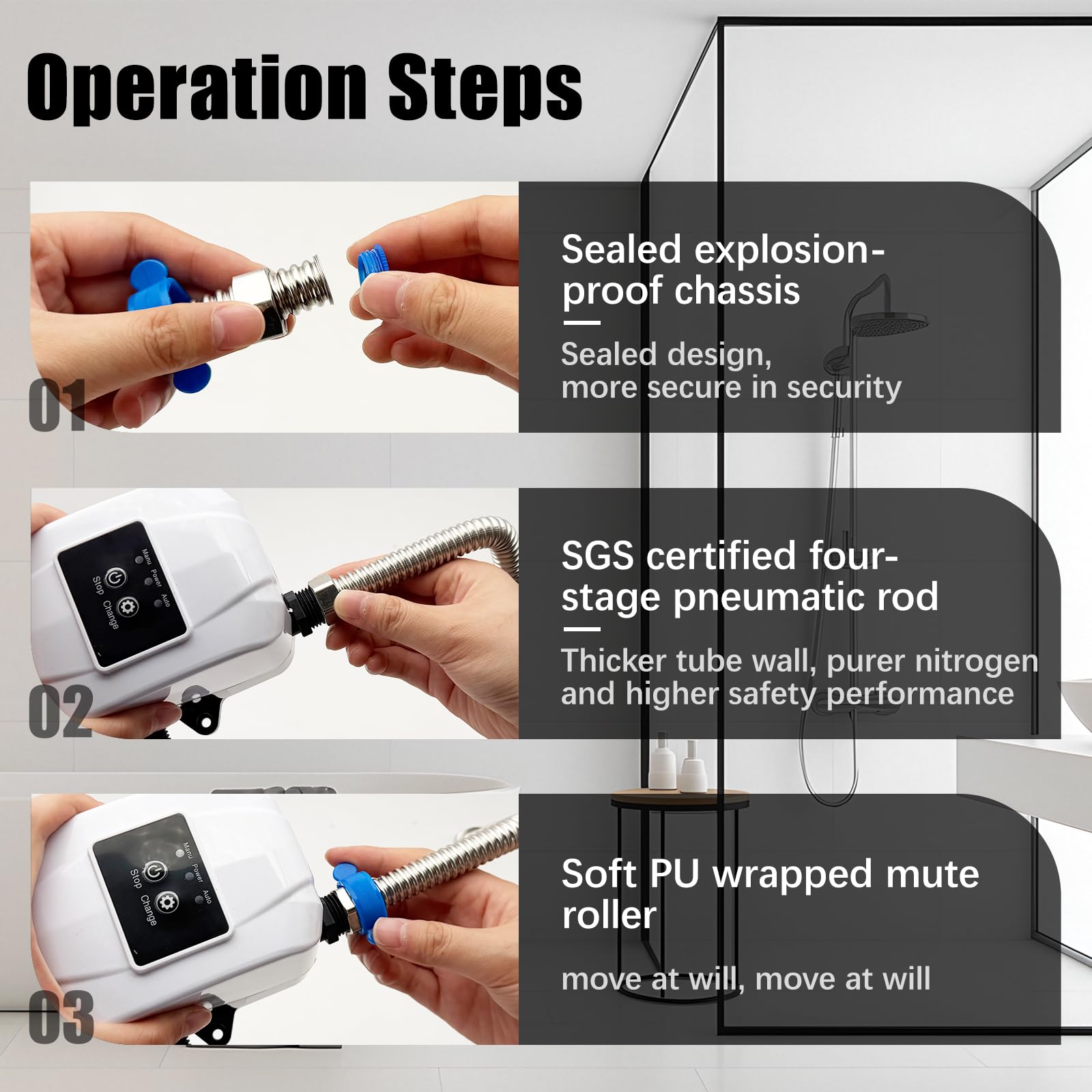 Operation Steps

01

Sealed explosion-proof chassis

Sealed design, more secure in security

Manu Power Auto
Stop Change

02

SGS certified four-stage pneumatic rod

Thicker tube wall, purer nitrogen and higher safety performance

Manu Power Auto
Stop Change

03

Soft PU wrapped mute roller

move at will, move at will