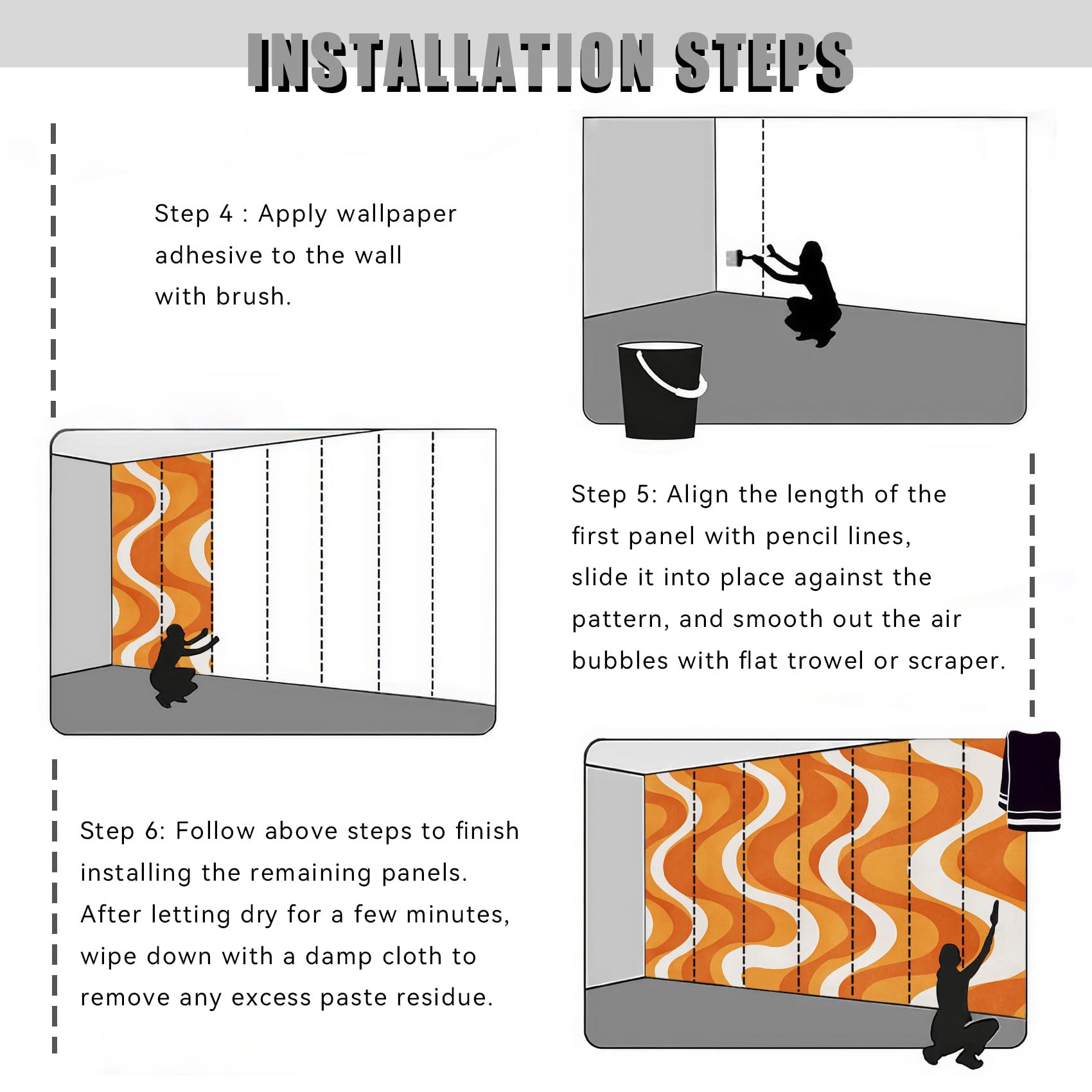 INSTALLATION STEPS

Step 4 : Apply wallpaper adhesive to the wall with brush.

Step 5: Align the length of the first panel with pencil lines, slide it into place against the pattern, and smooth out the air bubbles with flat trowel or scraper.

Step 6: Follow above steps to finish installing the remaining panels. After letting dry for a few minutes, wipe down with a damp cloth to remove any excess paste residue.