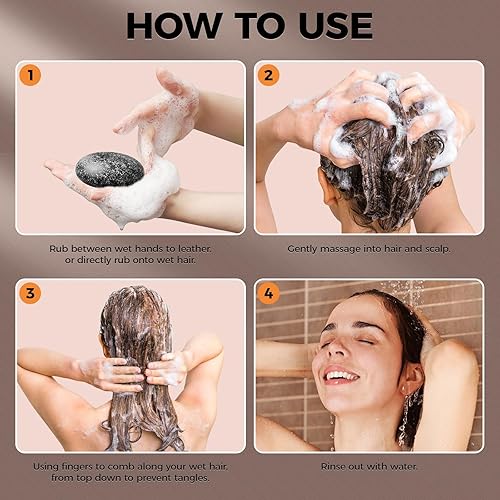 HOW TO USE

1

Rub between wet hands to leather. or directly rub onto wet hair.

2

Gently massage into hair and scalp.

3

Using fingers to comb along your wet hair. from top down to prevent tangles.

4

Rinse out with water.