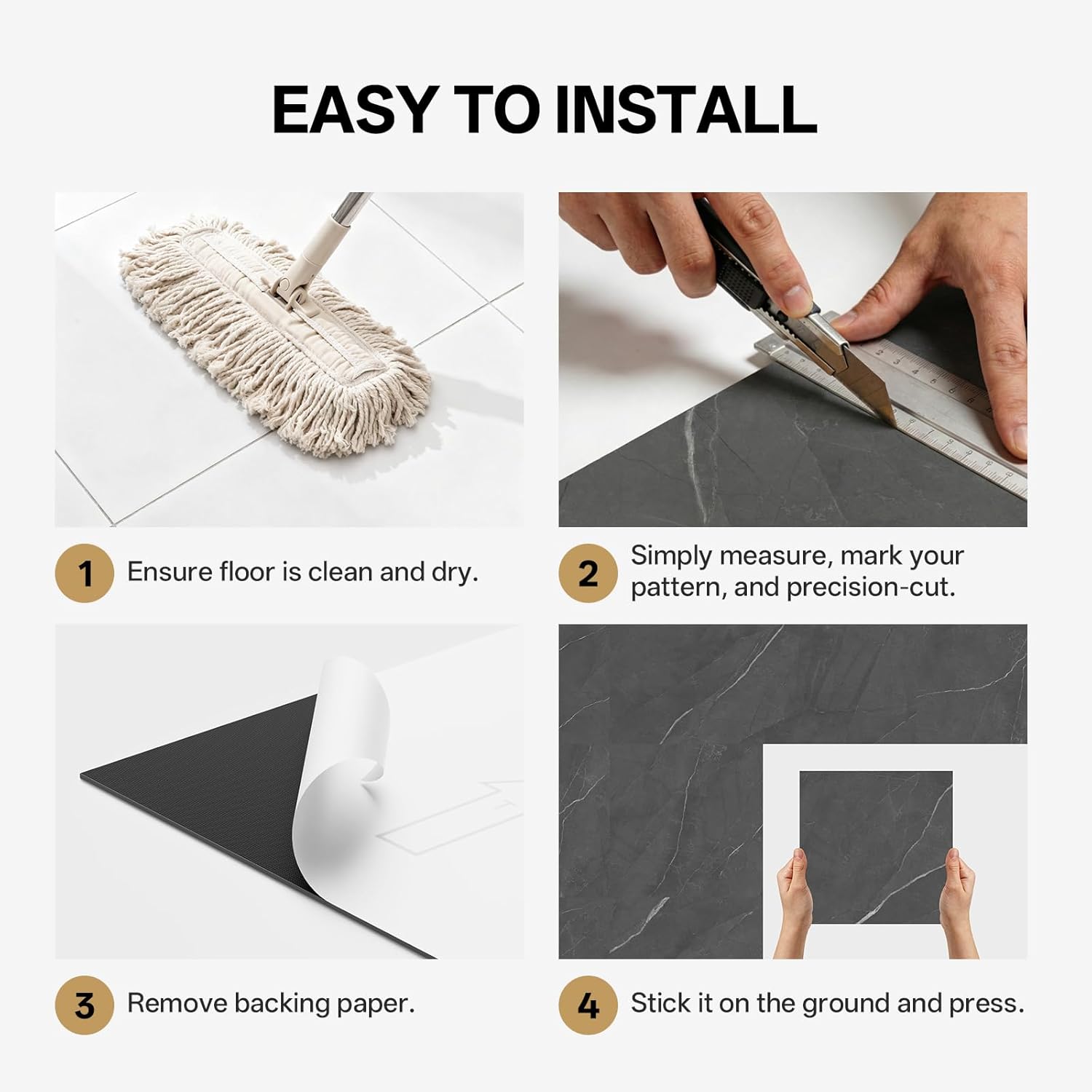 EASY TO INSTALL

1 Ensure floor is clean and dry.

2 Simply measure, mark your pattern, and precision-cut.

3 Remove backing paper.

4 Stick it on the ground and press.