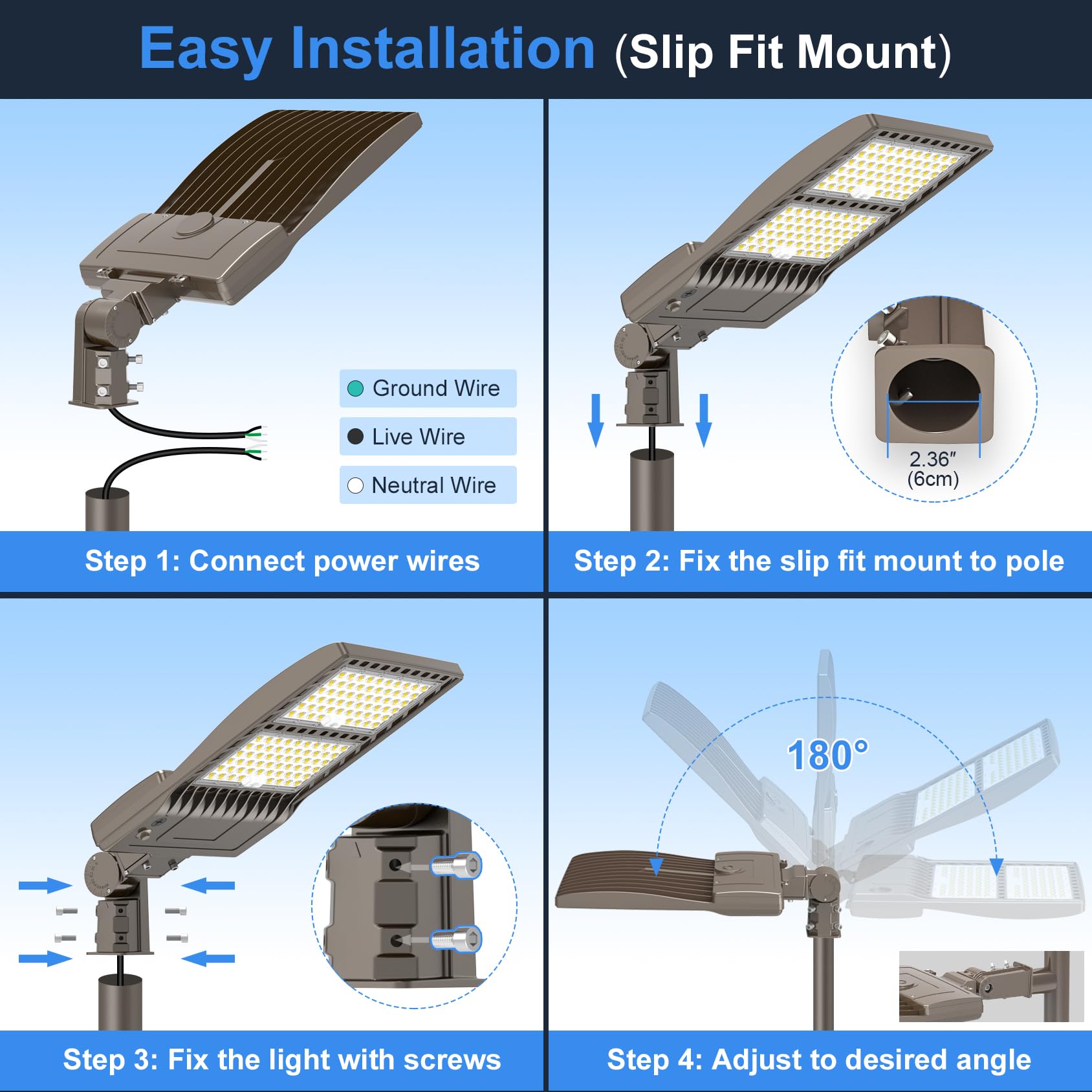 Easy Installation (Slip Fit Mount)

Ground Wire

Live Wire

Neutral Wire

Step 1: Connect power wires

2.36″ (6cm)

Step 2: Fix the slip fit mount to pole

Step 3: Fix the light with screws

180°

Step 4: Adjust to desired angle