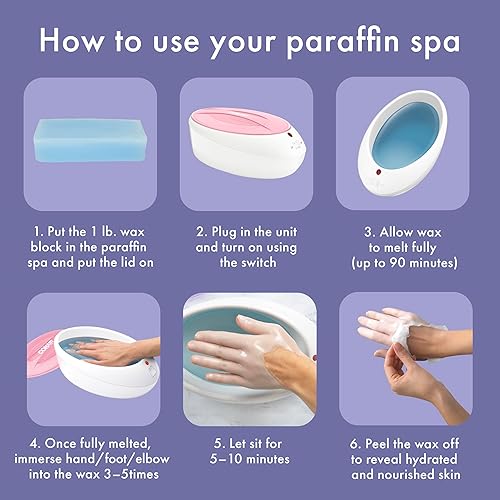 How to use your paraffin spa

1. Put the 1 lb. wax block in the paraffin spa and put the lid on

2. Plug in the unit and turn on using the switch

3. Allow wax to melt fully (up to 90 minutes)

4. Once fully melted, immerse hand/foot/elbow into the wax 3–5times

5. Let sit for 5–10 minutes

6. Peel the wax off to reveal hydrated and nourished skin