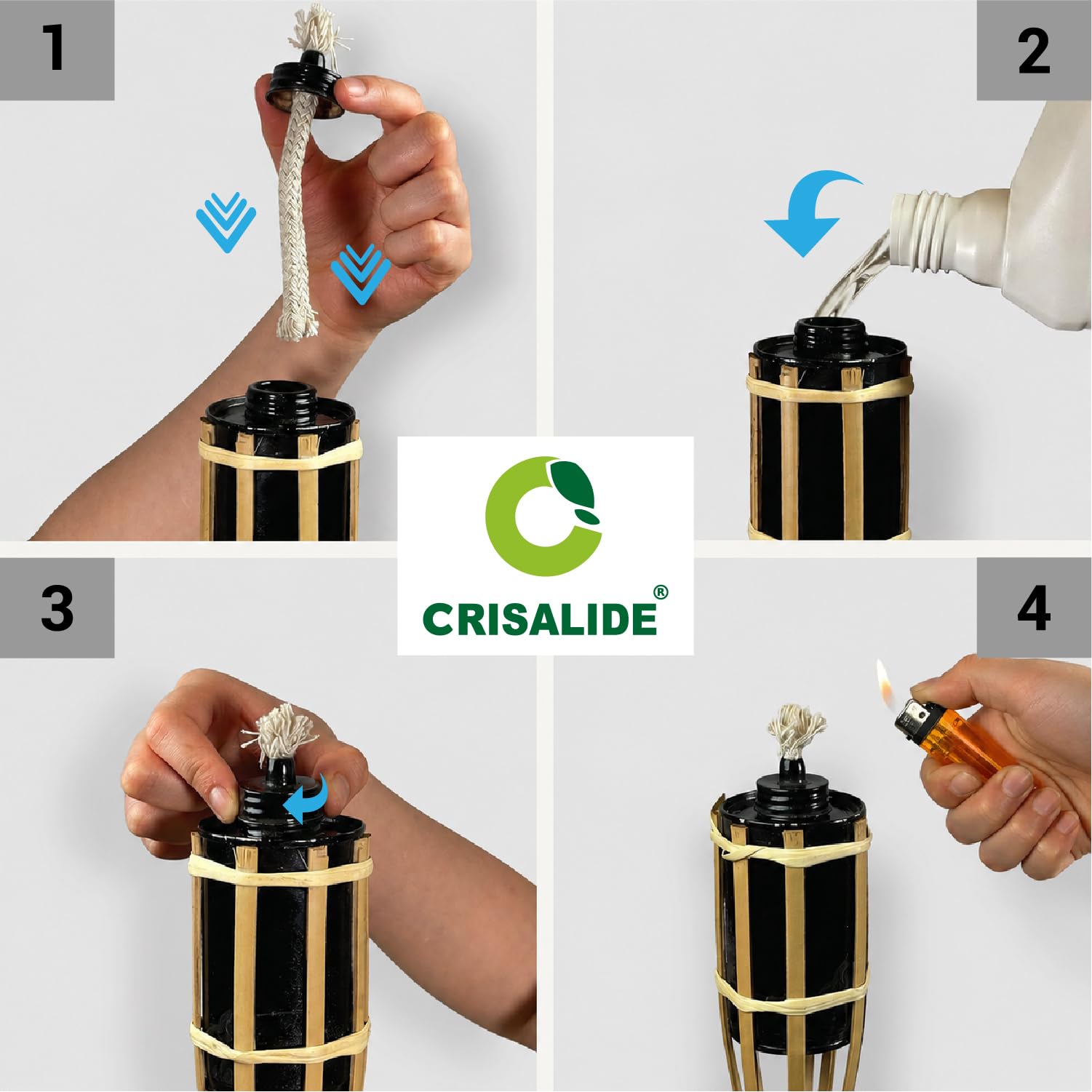 1

2

CRISALIDE®

3

4