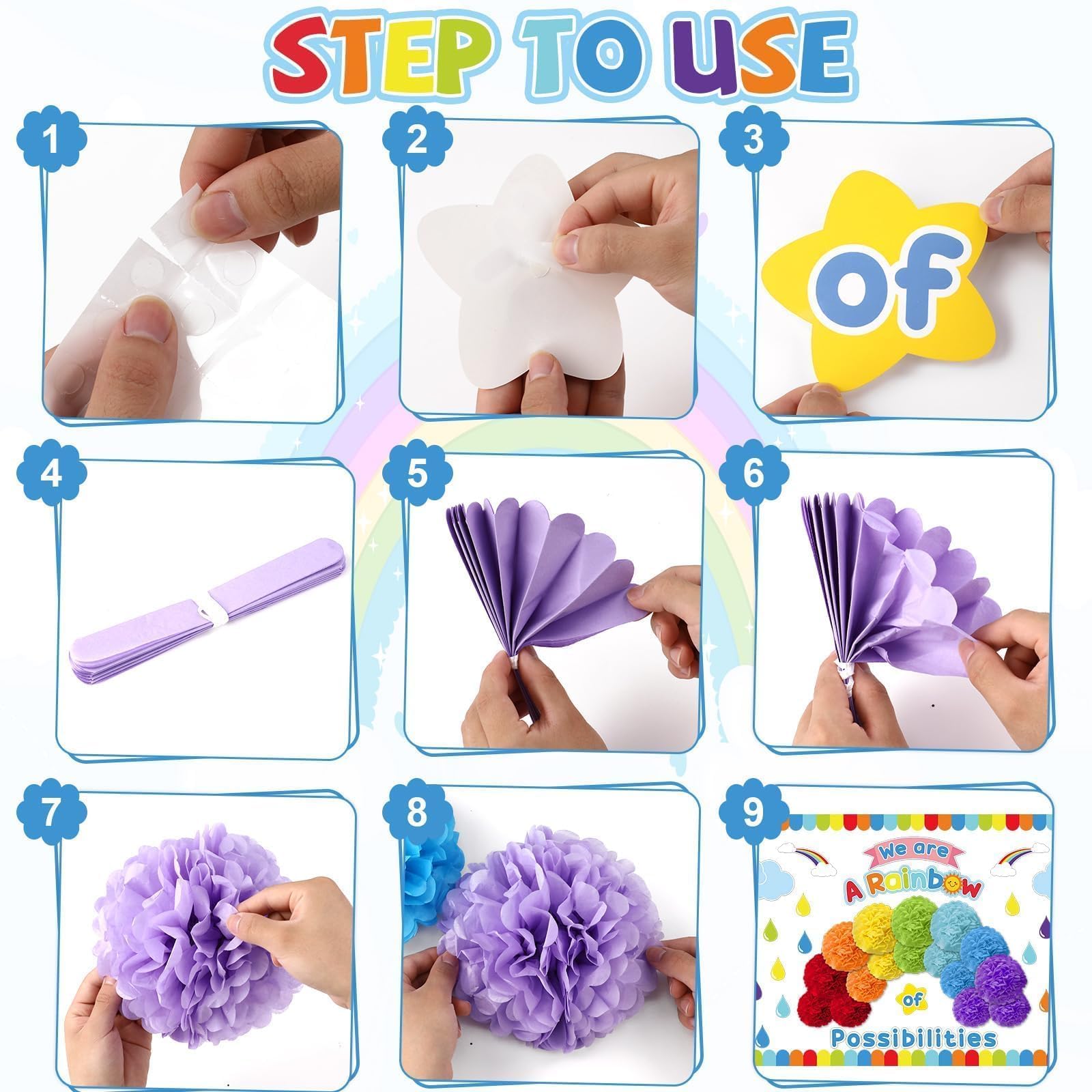 STEP TO USE

1

2

3

of

4

5

6

7

8

9

We are

A Rainbow

of

Possibilities