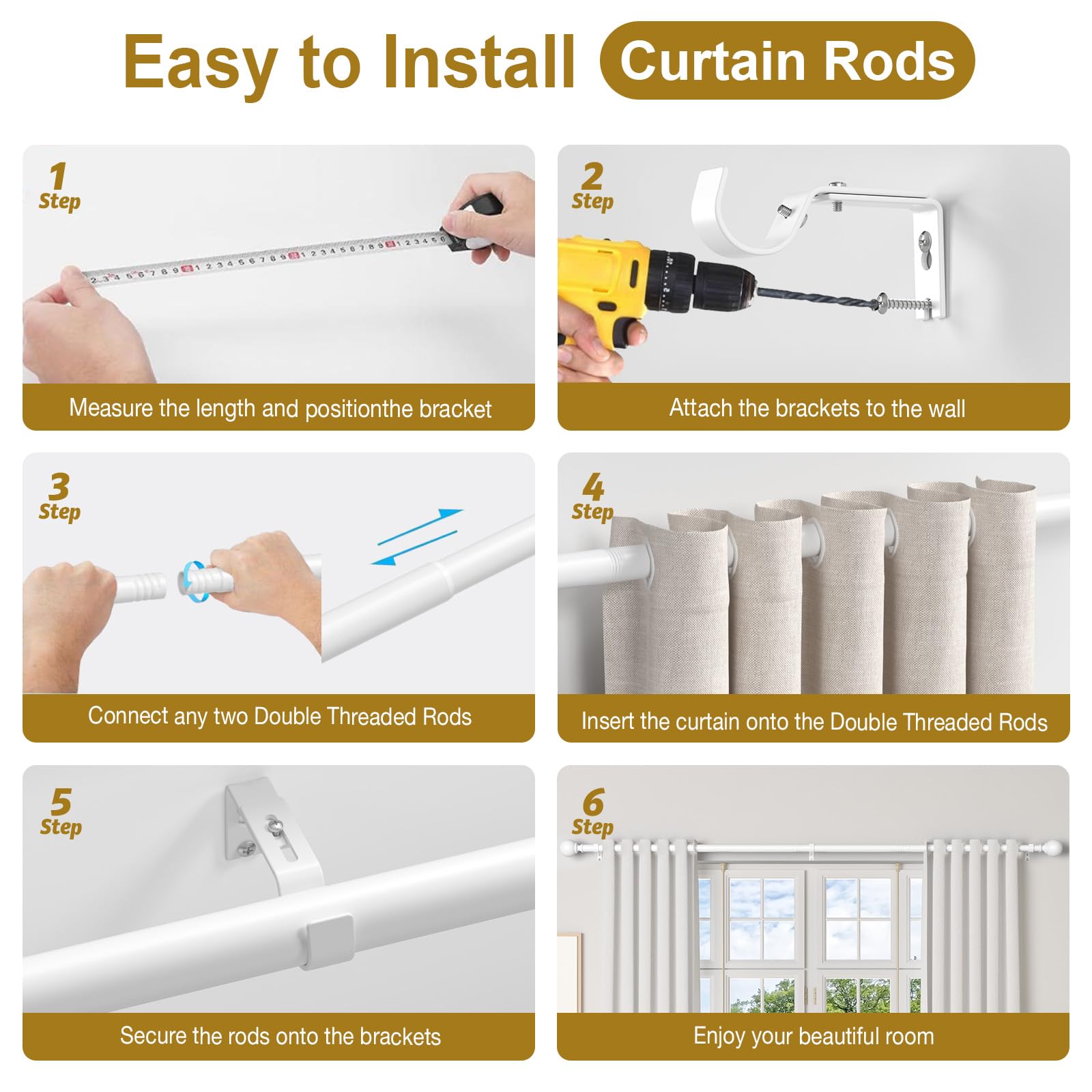 Easy to Install Curtain Rods

1
Step

Measure the length and positionthe bracket

2
Step

Attach the brackets to the wall

3
Step

Connect any two Double Threaded Rods

4
Step

Insert the curtain onto the Double Threaded Rods

5
Step

Secure the rods onto the brackets

6
Step

Enjoy your beautiful room