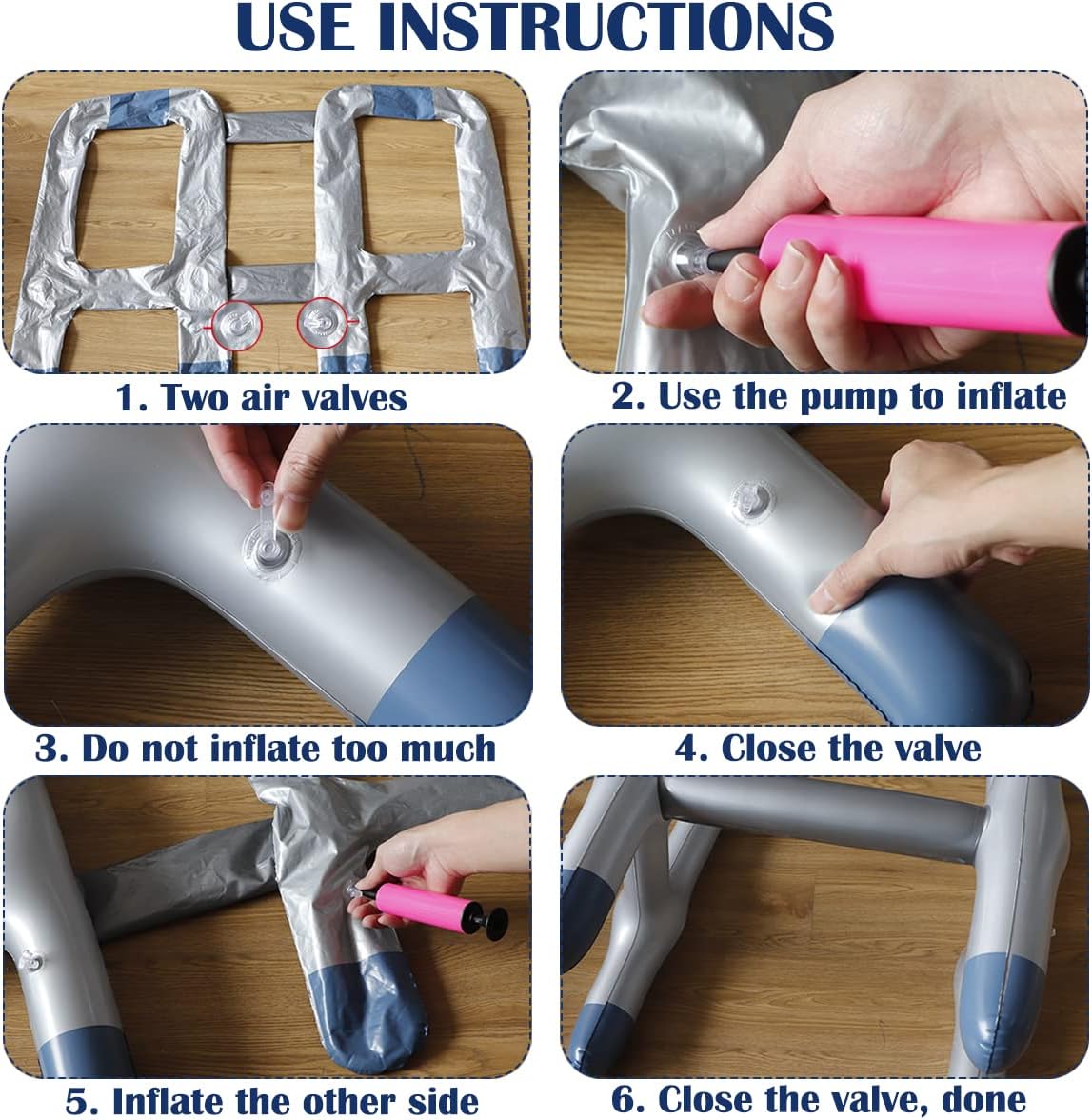 USE INSTRUCTIONS

1. Two air valves

2. Use the pump to inflate

3. Do not inflate too much

4. Close the valve

5. Inflate the other side

6. Close the valve, done