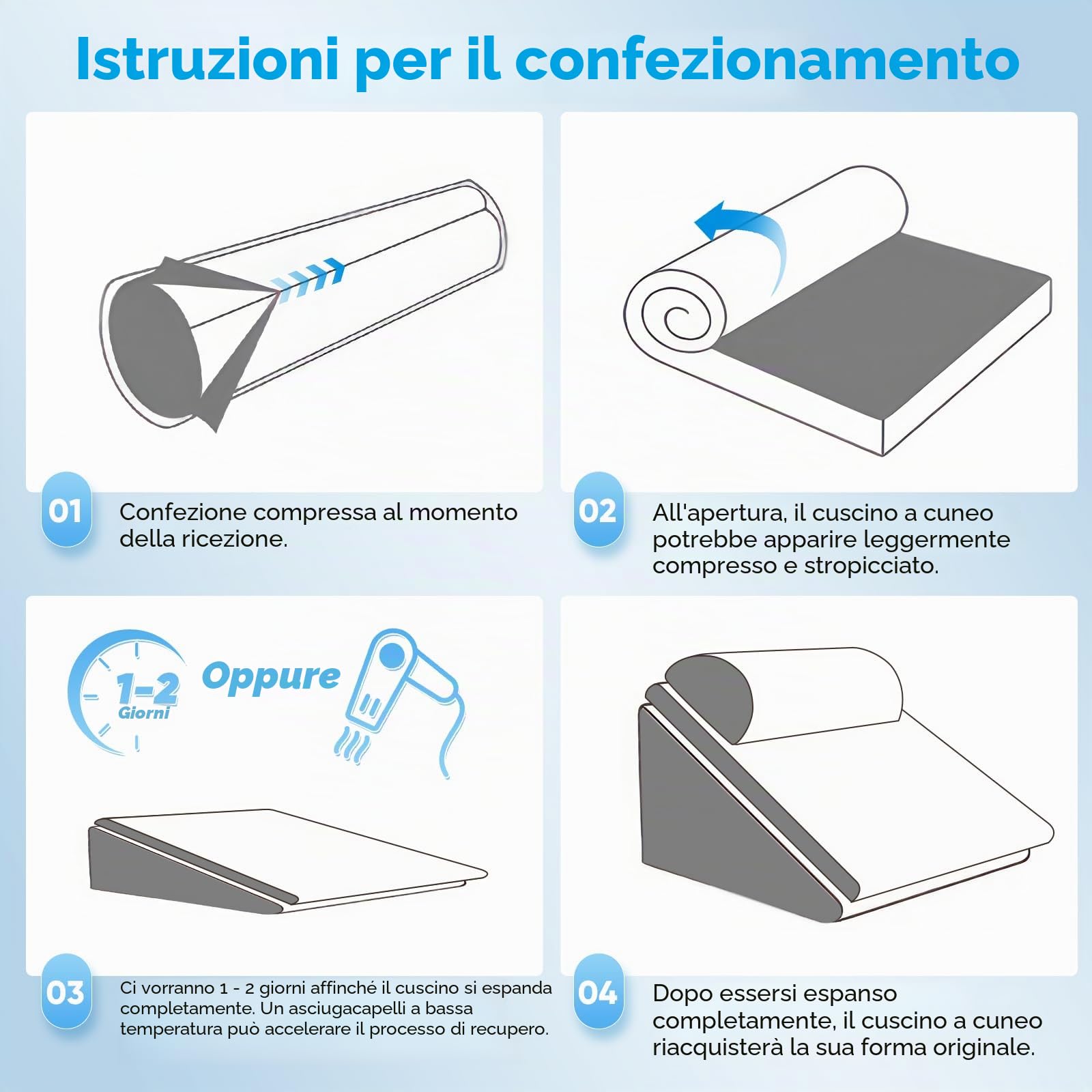 Istruzioni per il confezionamento

01 Confezione compressa al momento della ricezione.

02 All'apertura, il cuscino a cuneo potrebbe apparire leggermente compresso e stropicciato.

1-2 Giorni

Oppure

03 Ci vorranno 1 - 2 giorni affinché il cuscino si espanda completamente. Un asciugacapelli a bassa temperatura può accelerare il processo di recupero.

04 Dopo essersi espanso completamente, il cuscino a cuneo riacquisterà la sua forma originale.